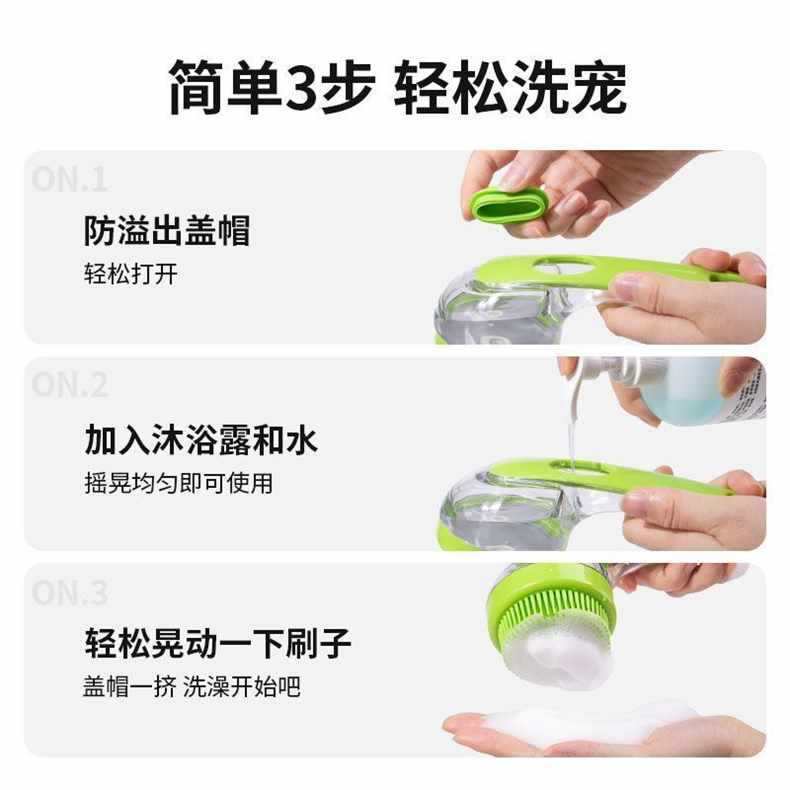 简单3步 轻松洗宠

ON.1

防溢出盖帽

轻松打开

ON.2

加入沐浴露和水

摇晃均匀即可使用

ON.3

轻松晃动一下刷子

盖帽一挤 洗澡开始吧