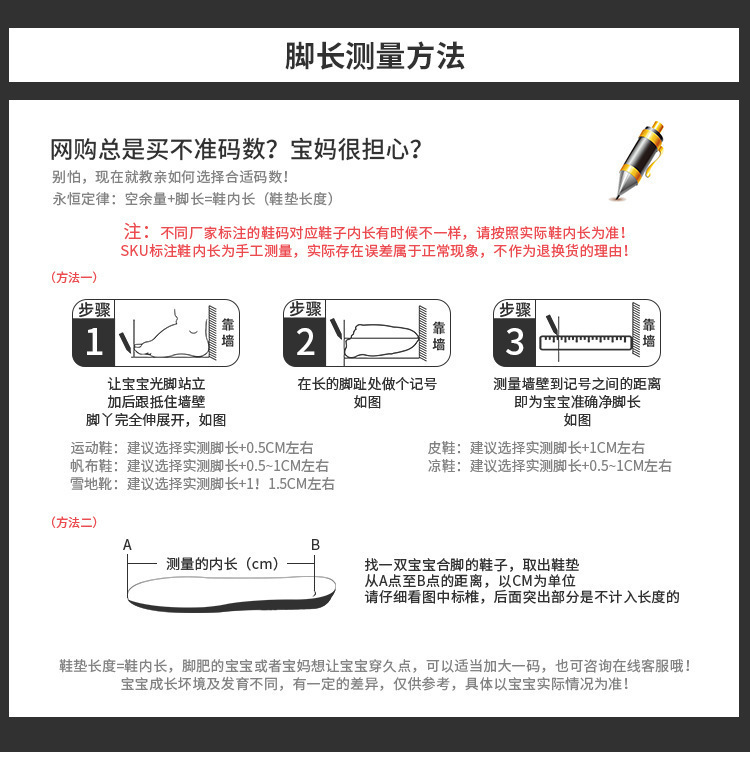 脚长测量方法

网购总是买不准码数？宝妈很担心？
别怕，现在就教亲如何选择合适码数！
永恒定律：空余量+脚长=鞋内长（鞋垫长度）

注：不同厂家标注的鞋码对应鞋子内长有时候不一样，请按照实际鞋内长为准！
SKU标注鞋内长为手工测量，实际存在误差属于正常现象，不作为退换货的理由！

（方法一）

步骤 1 靠墙
让宝宝光脚站立
加后跟抵住墙壁
脚丫完全伸展开，如图

步骤 2 靠墙
在长的脚趾处做个记号
如图

步骤 3 靠墙
测量墙壁到记号之间的距离
即为宝宝准确净脚长
如图

运动鞋：建议选择实测脚长+0.5CM左右
帆布鞋：建议选择实测脚长+0.5~1CM左右
雪地靴：建议选择实测脚长+1！1.5CM左右

皮鞋：建议选择实测脚长+1CM左右
凉鞋：建议选择实测脚长+0.5~1CM左右

（方法二）

A B
测量的内长（cm）

找一双宝宝合脚的鞋子，取出鞋垫
从A点至B点的距离，以CM为单位
请仔细看图中标椎，后面突出部分是不计入长度的

鞋垫长度=鞋内长，脚肥的宝宝或者宝妈想让宝宝穿久点，可以适当加大一码，也可咨询在线客服哦！
宝宝成长环境及发育不同，有一定的差异，仅供参考，具体以宝宝实际情况为准！