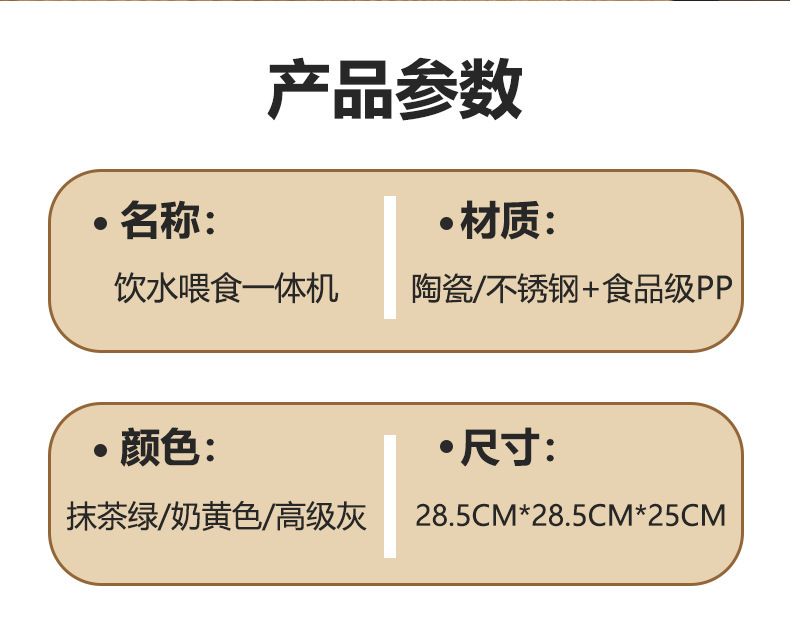 产品参数

• 名称:
饮水喂食一体机

• 材质:
陶瓷/不锈钢+食品级PP

• 颜色:
抹茶绿/奶黄色/高级灰

• 尺寸:
28.5CM*28.5CM*25CM