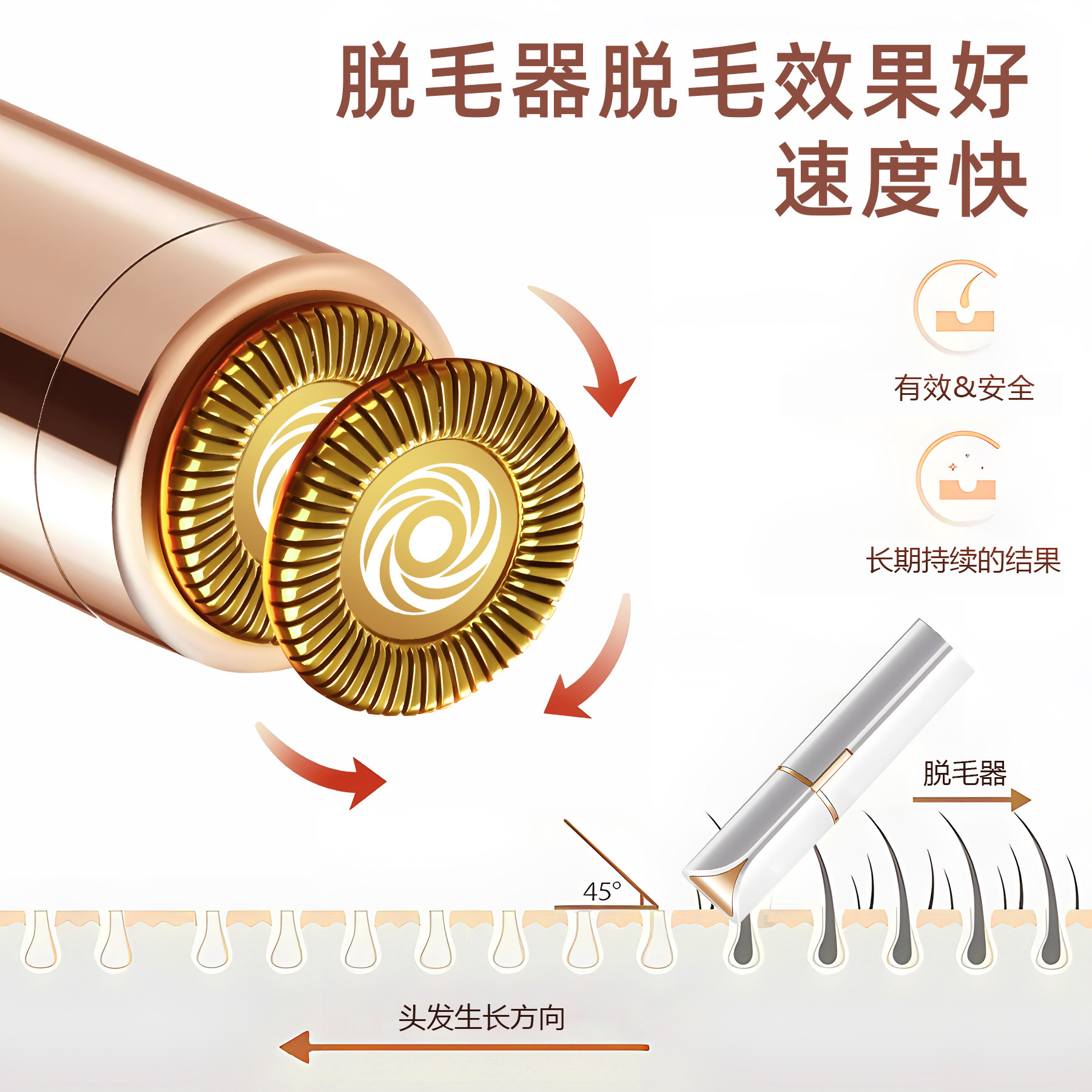 脱毛器脱毛效果好
速度快

有效&安全

长期持续的结果

脱毛器

45°

头发生长方向