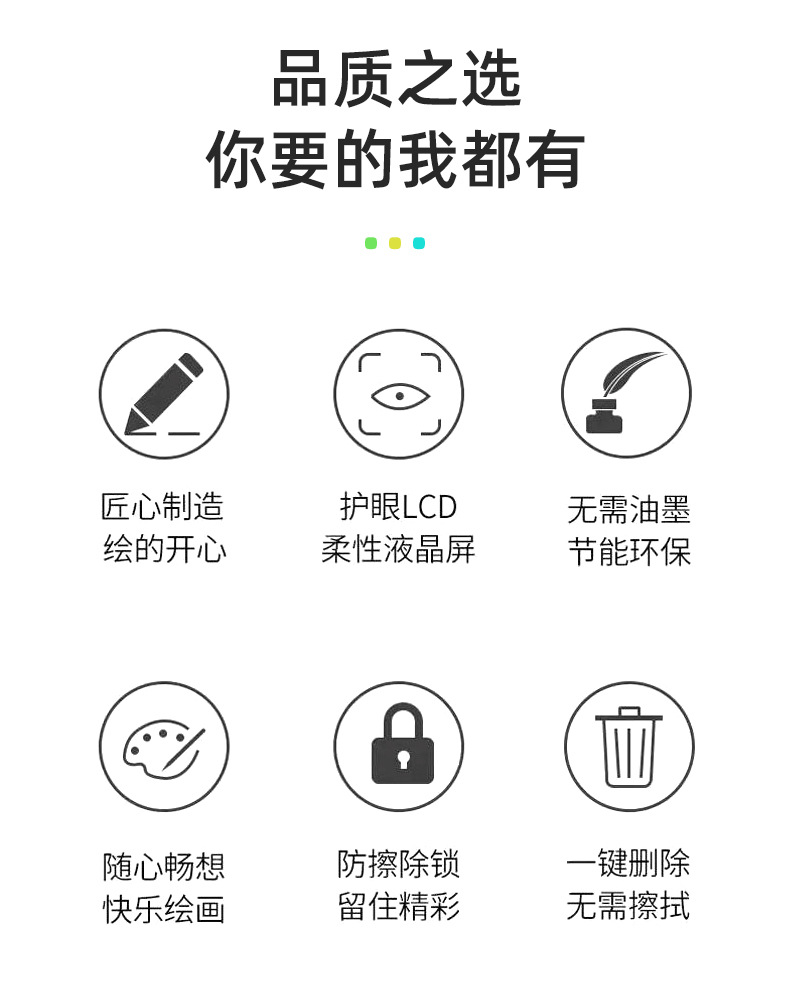 品质之选
你要的我都有

匠心制造
绘的开心

护眼LCD
柔性液晶屏

无需油墨
节能环保

随心畅想
快乐绘画

防擦除锁
留住精彩

一键删除
无需擦拭