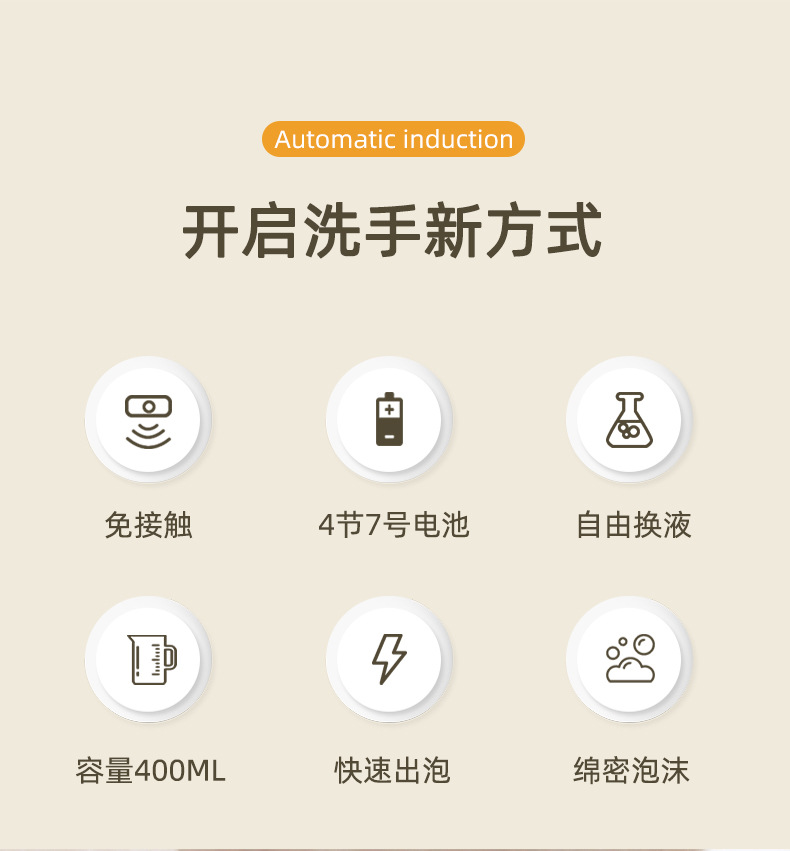 Automatic induction

开启洗手新方式

免接触

4节7号电池

自由换液

容量400ML

快速出泡

绵密泡沫