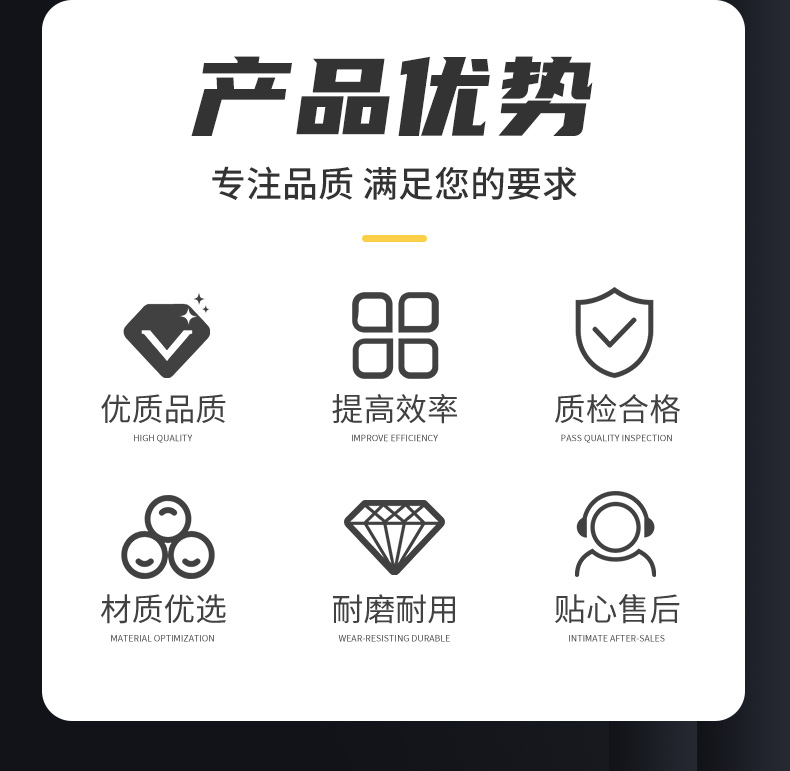 产品优势

专注品质 满足您的要求

优质品质
HIGH QUALITY

提高效率
IMPROVE EFFICIENCY

质检合格
PASS QUALITY INSPECTION

材质优选
MATERIAL OPTIMIZATION

耐磨耐用
WEAR-RESISTING DURABLE

贴心售后
INTIMATE AFTER-SALES