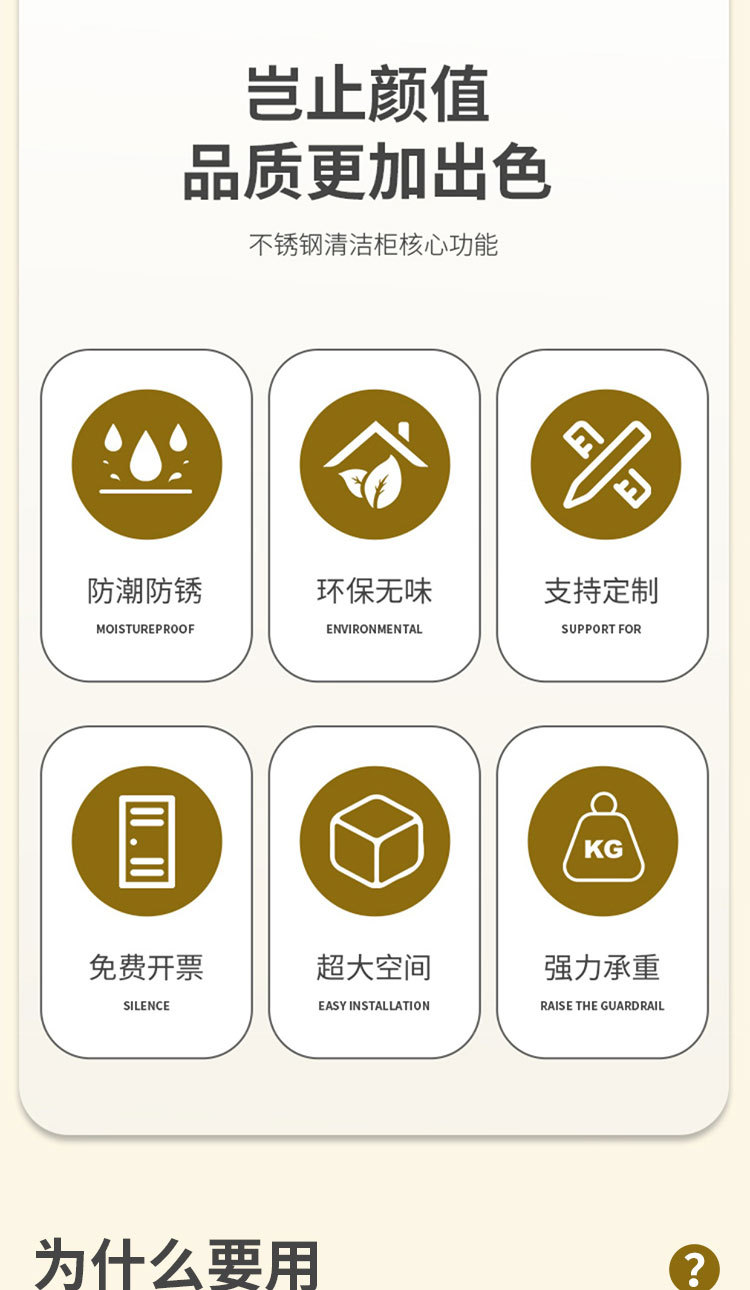 岂止颜值
品质更加出色

不锈钢清洁柜核心功能

防潮防锈
MOISTUREPROOF

环保无味
ENVIRONMENTAL

支持定制
SUPPORT FOR

免费开票
SILENCE

超大空间
EASY INSTALLATION

KG

强力承重
RAISE THE GUARDRAIL

为什么要用

?