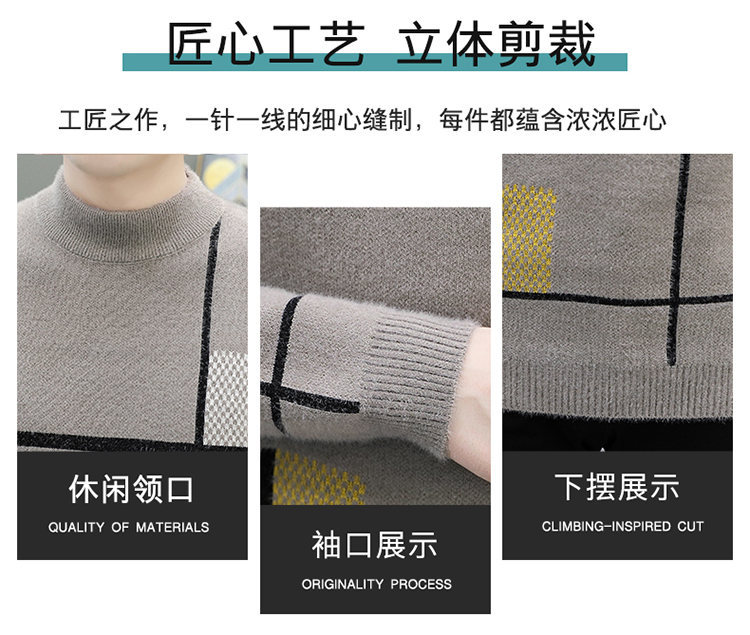 匠心工艺 立体剪裁

工匠之作，一针一线的细心缝制，每件都蕴含浓浓匠心

休闲领口
QUALITY OF MATERIALS

袖口展示
ORIGINALITY PROCESS

下摆展示
CLIMBING-INSPIRED CUT