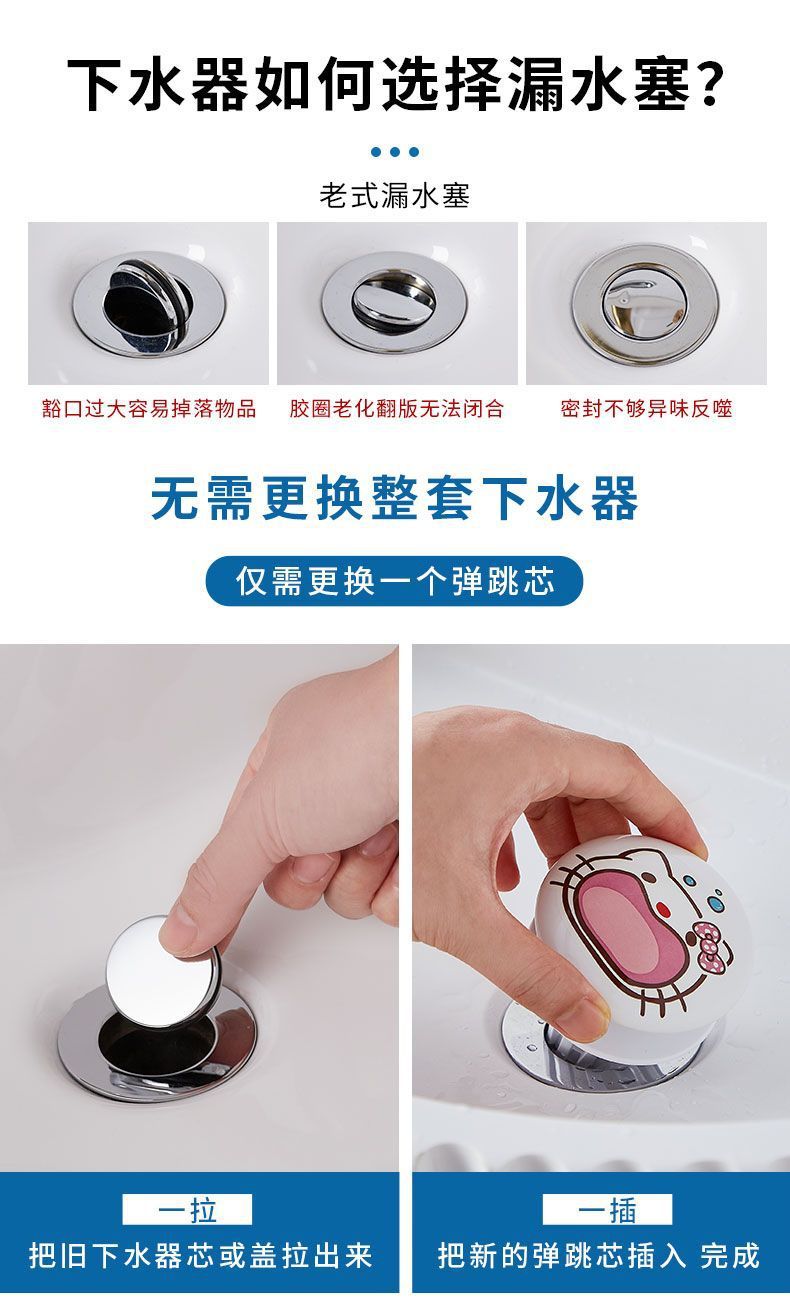 下水器如何选择漏水塞?

老式漏水塞

豁口过大容易掉落物品

胶圈老化翻版无法闭合

密封不够异味反噬

无需更换整套下水器

仅需更换一个弹跳芯

一拉

把旧下水器芯或盖拉出来

一插

把新的弹跳芯插入 完成