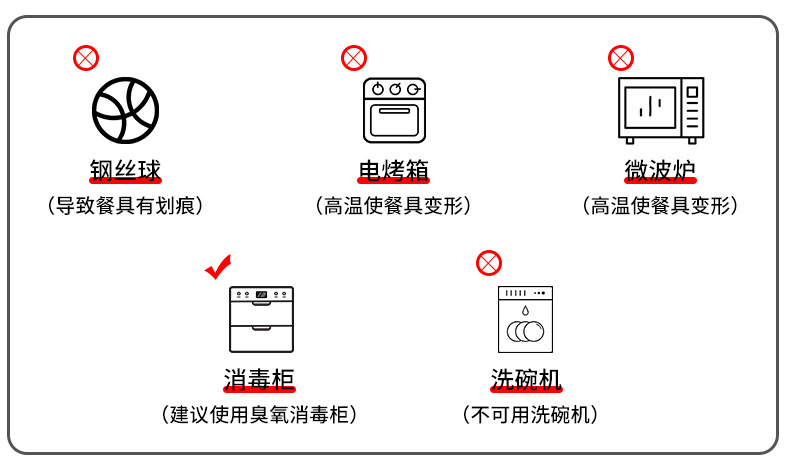 钢丝球
（导致餐具有划痕）

电烤箱
（高温使餐具变形）

微波炉
（高温使餐具变形）

消毒柜
（建议使用臭氧消毒柜）

洗碗机
（不可用洗碗机）