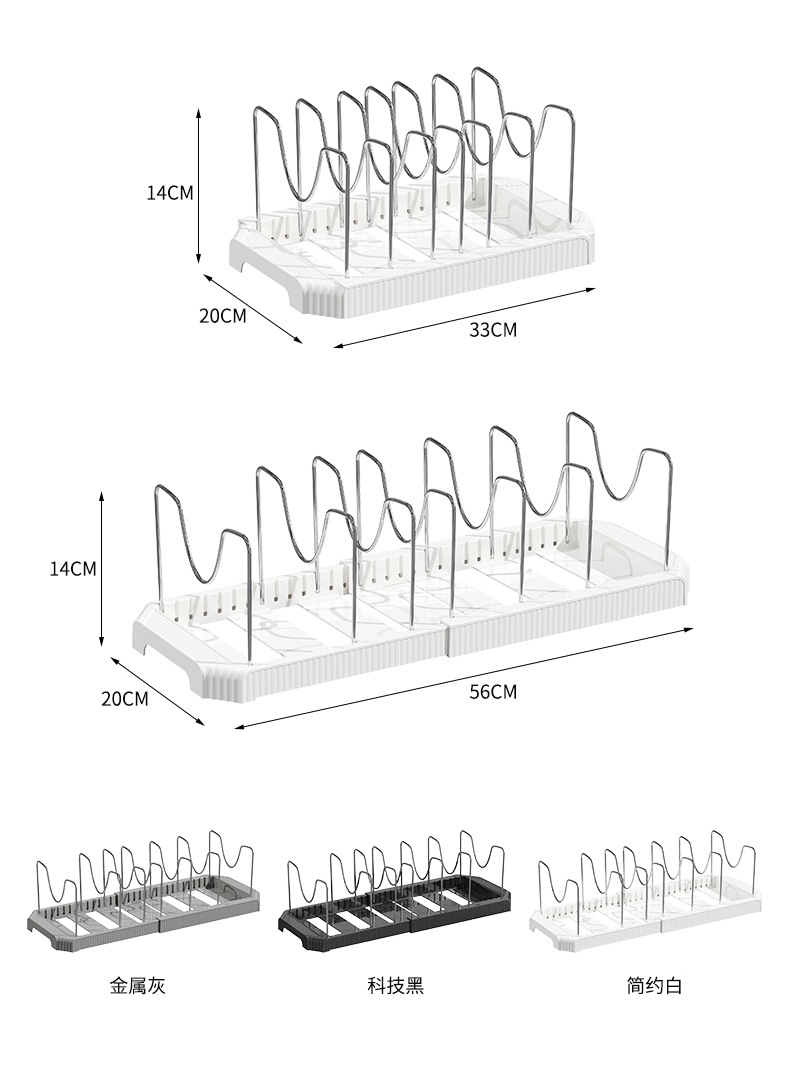 14CM

20CM

33CM

14CM

20CM

56CM

金属灰

科技黑

简约白