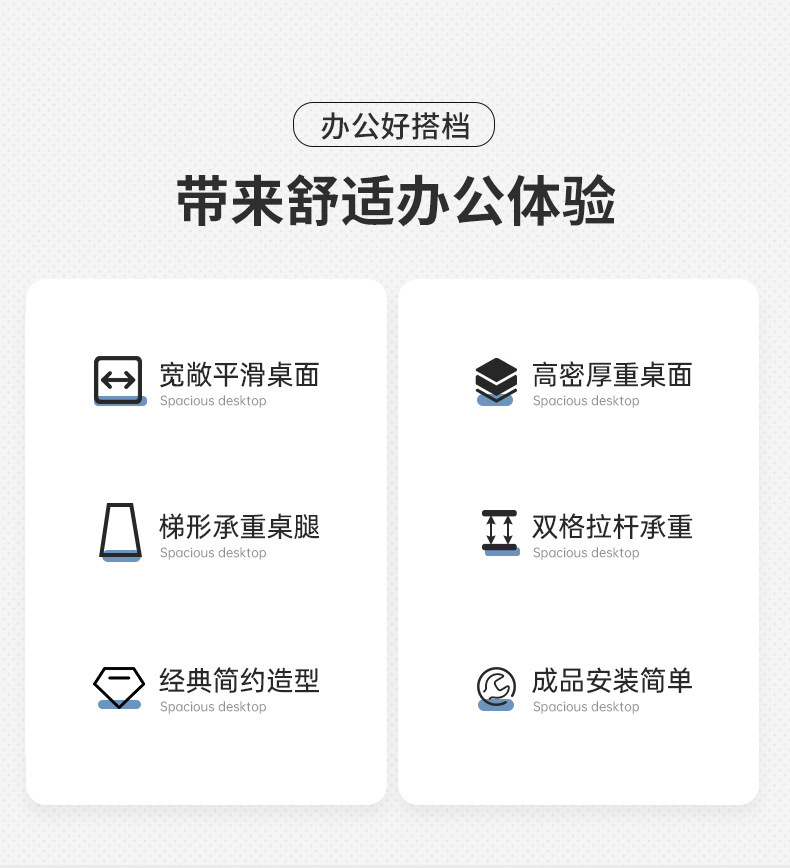 办公好搭档

带来舒适办公体验

宽敞平滑桌面
Spacious desktop

梯形承重桌腿
Spacious desktop

经典简约造型
Spacious desktop

高密厚重桌面
Spacious desktop

双格拉杆承重
Spacious desktop

成品安装简单
Spacious desktop