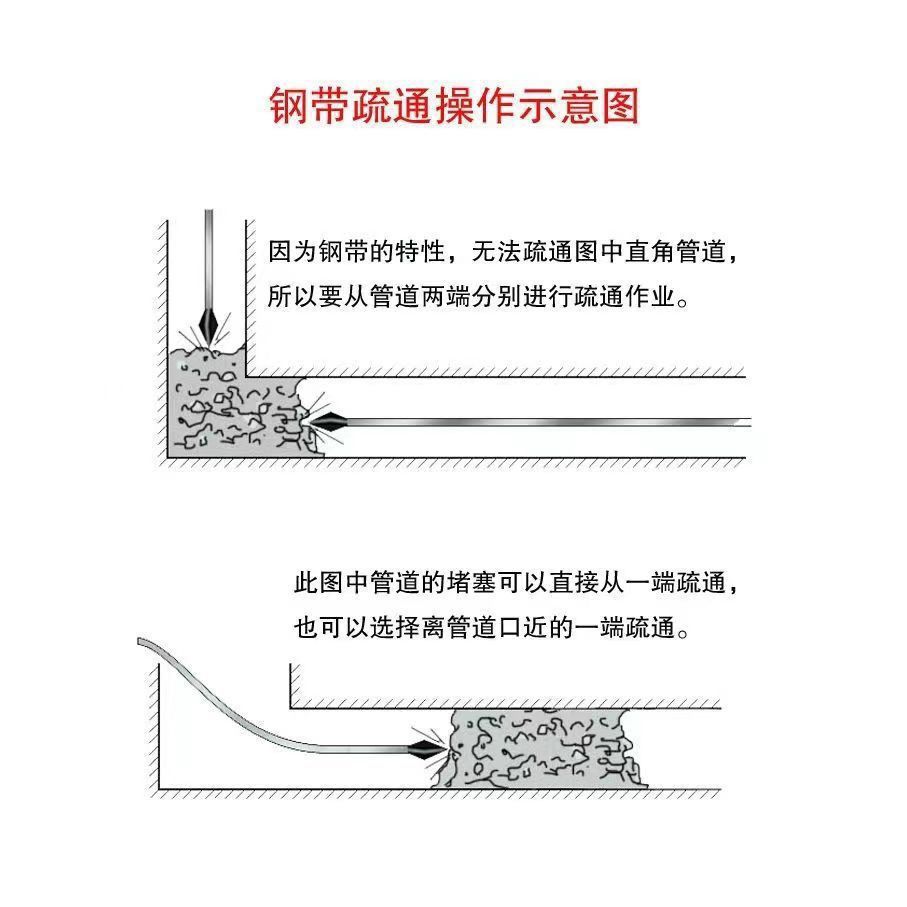 钢带疏通操作示意图

因为钢带的特性，无法疏通图中直角管道，所以要从管道两端分别进行疏通作业。

此图中管道的堵塞可以直接从一端疏通，也可以选择离管道口近的一端疏通。