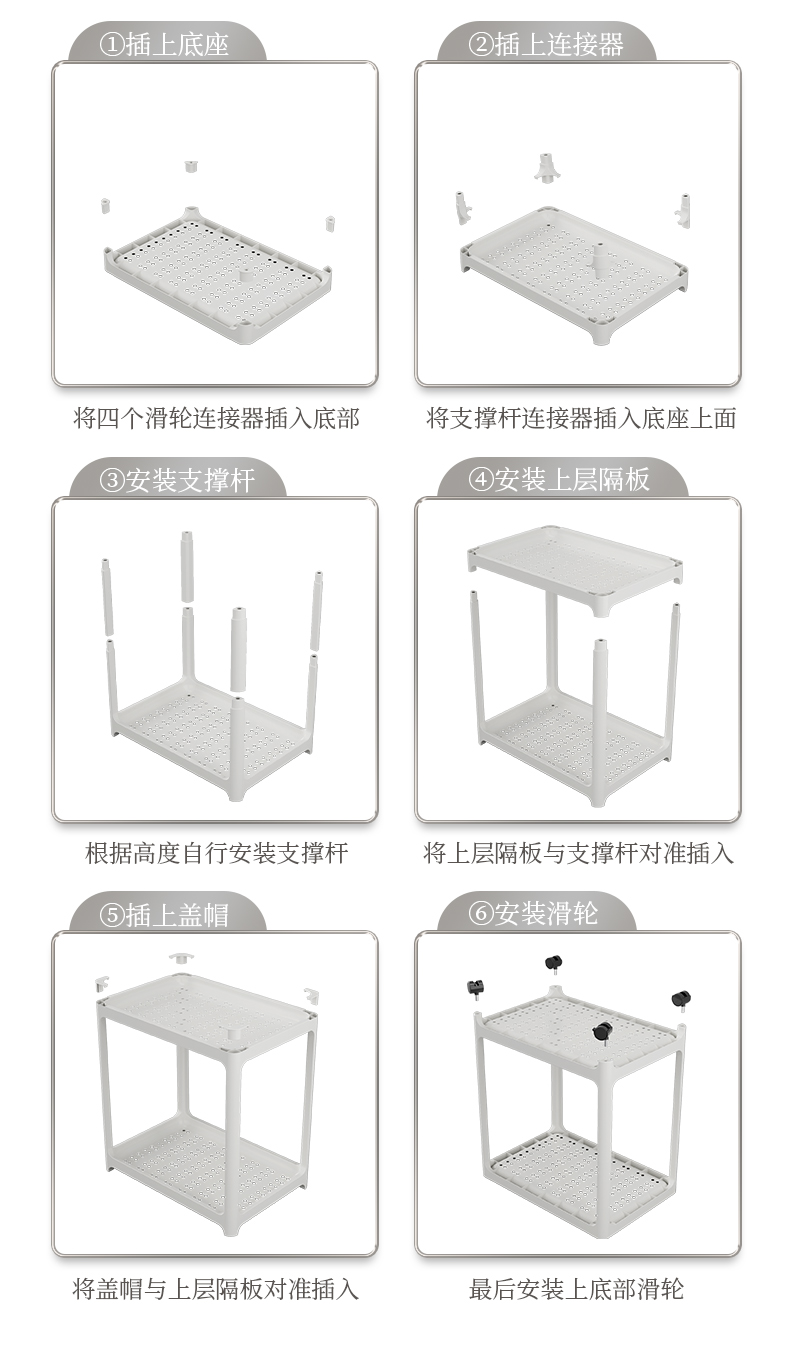 ①插上底座

将四个滑轮连接器插入底部

②插上连接器

将支撑杆连接器插入底座上面

③安装支撑杆

根据高度自行安装支撑杆

④安装上层隔板

将上层隔板与支撑杆对准插入

⑤插上盖帽

将盖帽与上层隔板对准插入

⑥安装滑轮

最后安装上底部滑轮