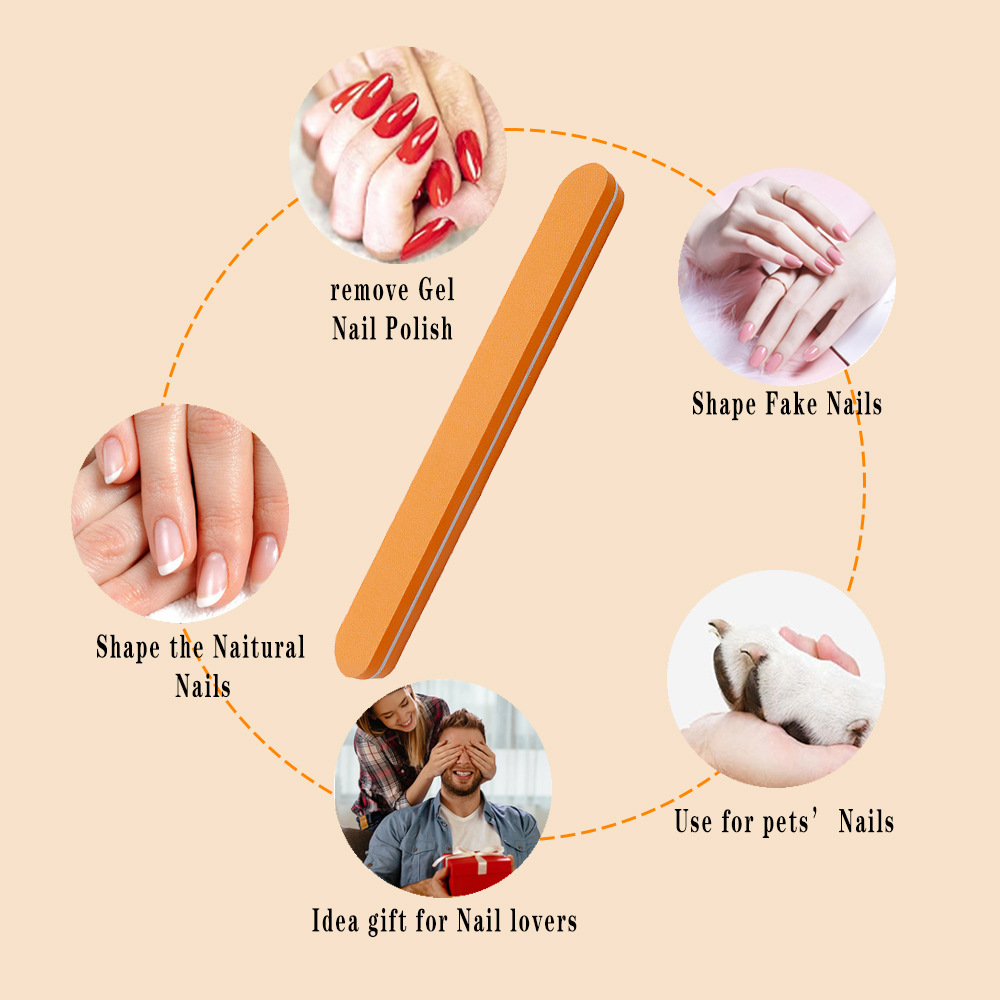 remove Gel Nail Polish

Shape Fake Nails

Shape the Naitural Nails

Use for pets' Nails

Idea gift for Nail lovers