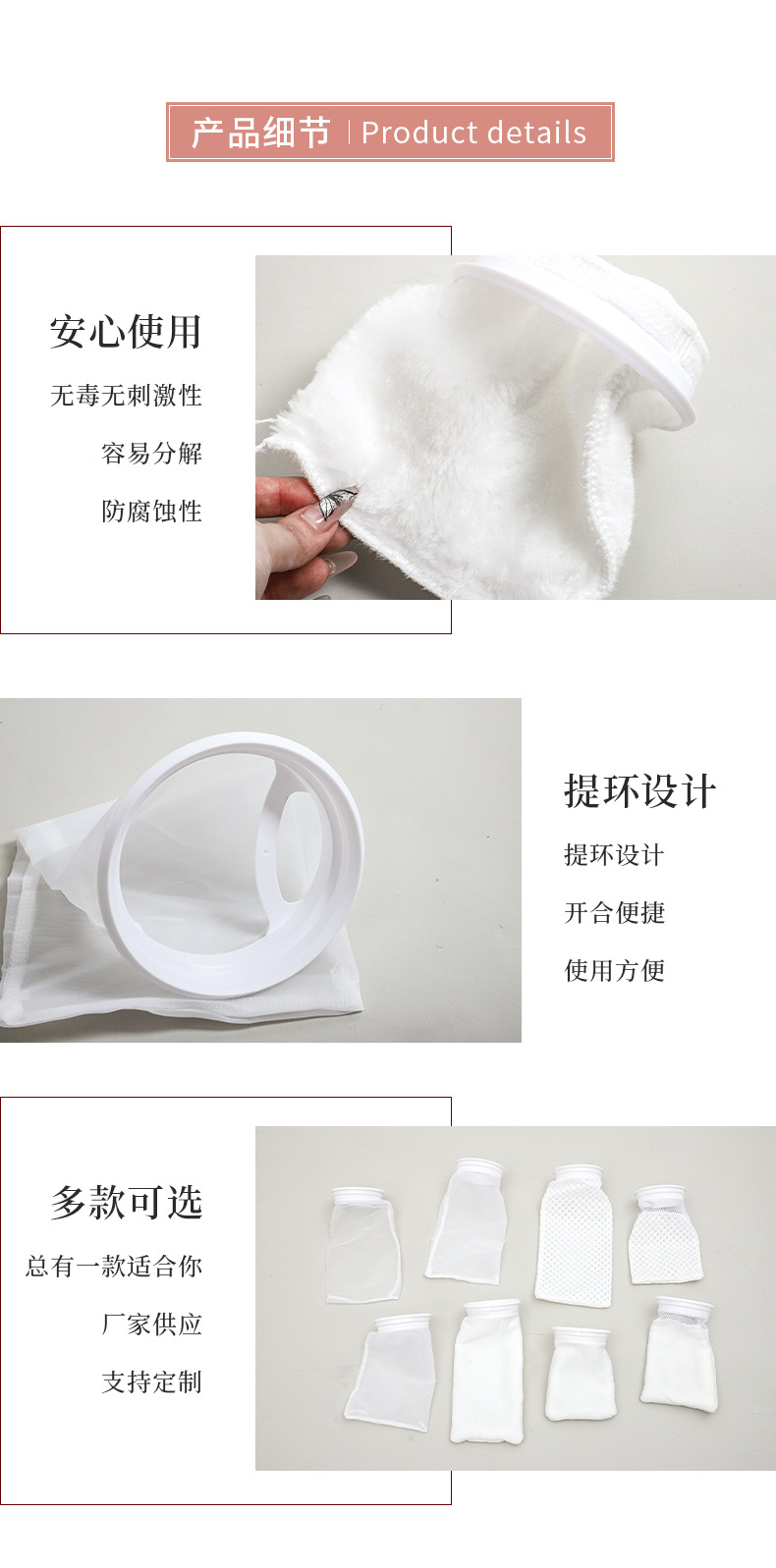 产品细节 | Product details

安心使用

无毒无刺激性

容易分解

防腐蚀性

提环设计

提环设计

开合便捷

使用方便

多款可选

总有一款适合你

厂家供应

支持定制