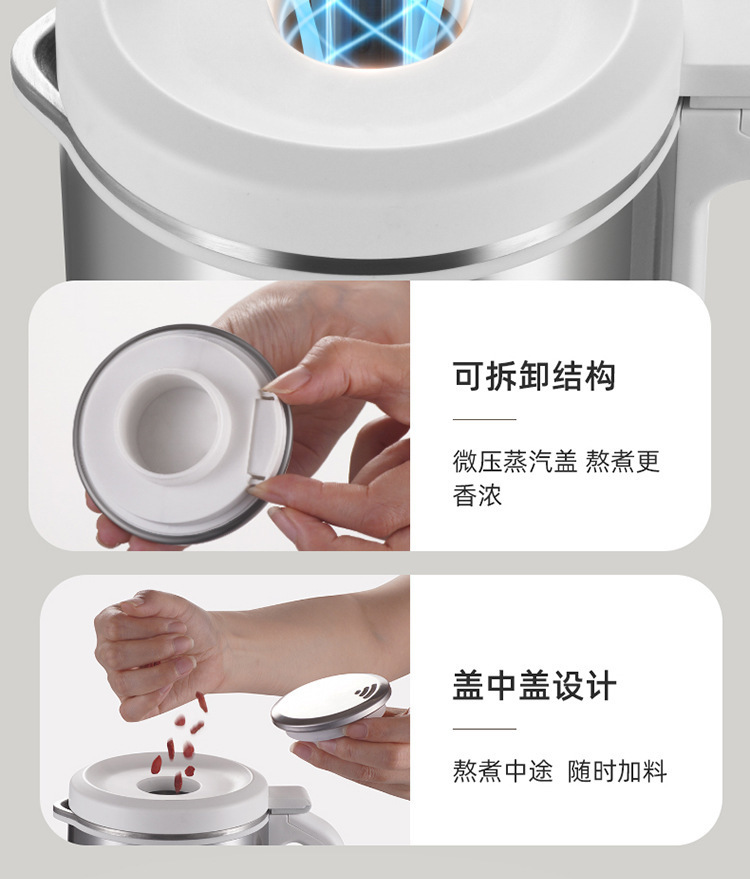 可拆卸结构

微压蒸汽盖 熬煮更香浓

盖中盖设计

熬煮中途 随时加料