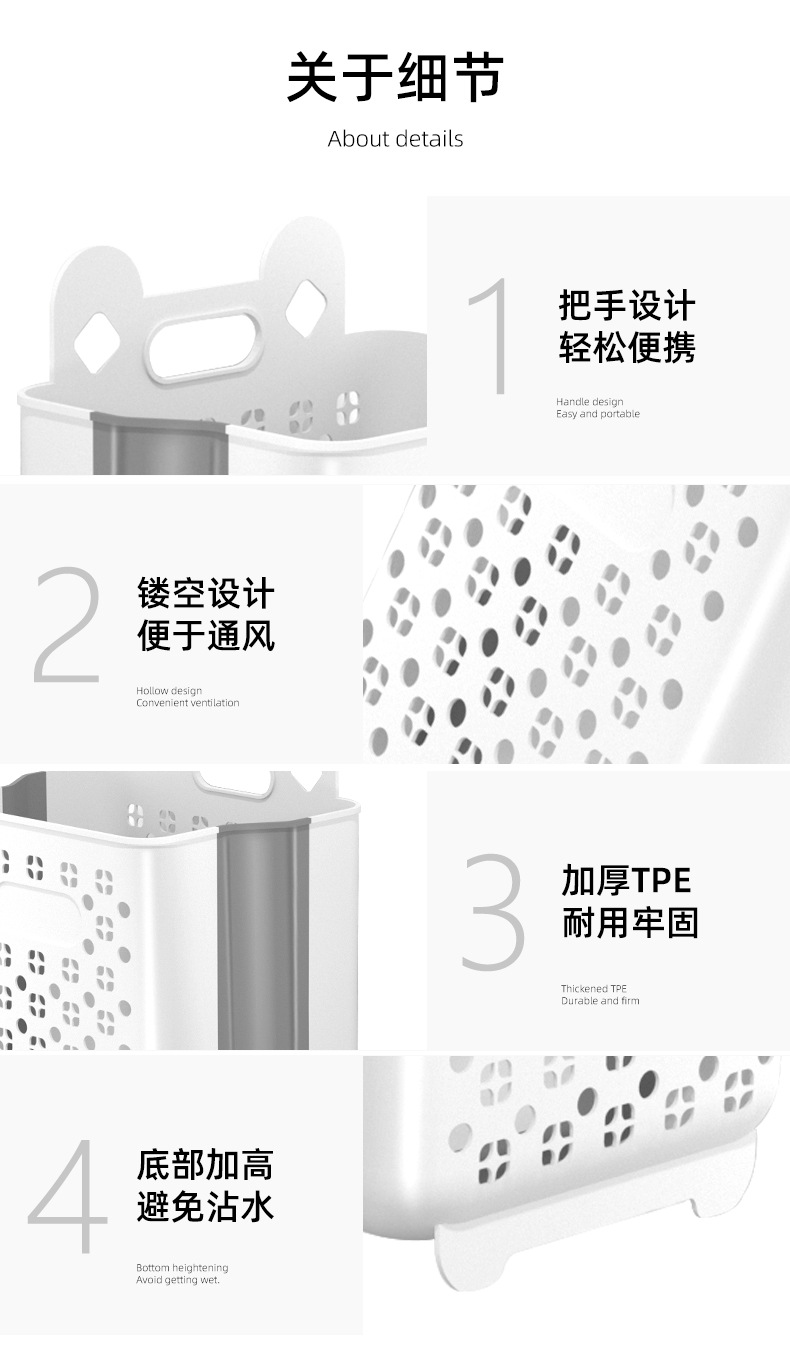 关于细节

About details

1

把手设计
轻松便携

Handle design
Easy and portable

2

镂空设计
便于通风

Hollow design
Convenient ventilation

3

加厚TPE
耐用牢固

Thickened TPE
Durable and firm

4

底部加高
避免沾水

Bottom heightening
Avoid getting wet.