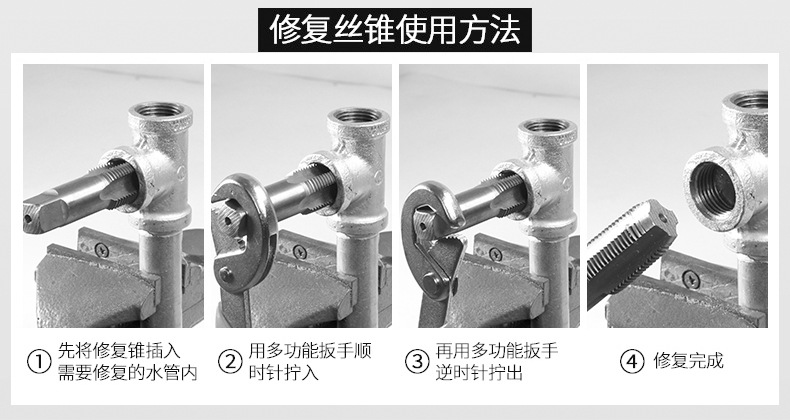 修复丝锥使用方法

① 先将修复锥插入需要修复的水管内

② 用多功能扳手顺时针拧入

③ 再用多功能扳手逆时针拧出

④ 修复完成