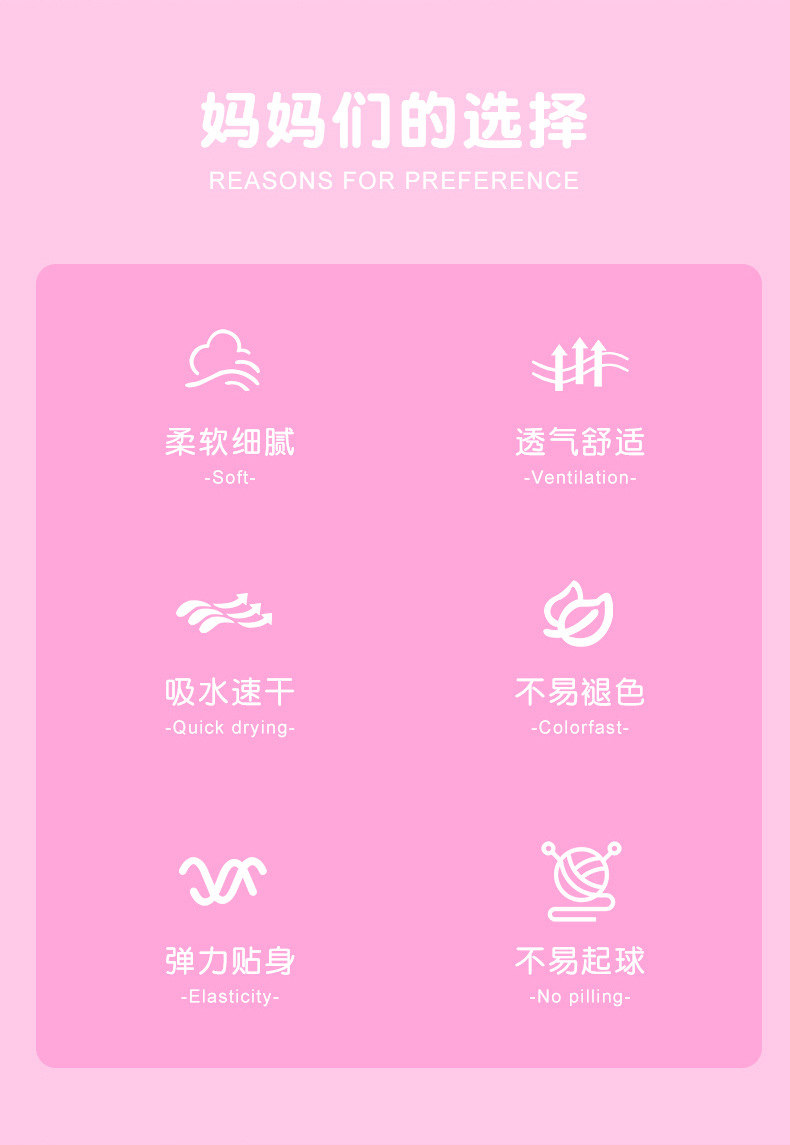 妈妈们的选择
REASONS FOR PREFERENCE

柔软细腻
-Soft-

透气舒适
-Ventilation-

吸水速干
-Quick drying-

不易褪色
-Colorfast-

弹力贴身
-Elasticity-

不易起球
-No pilling-