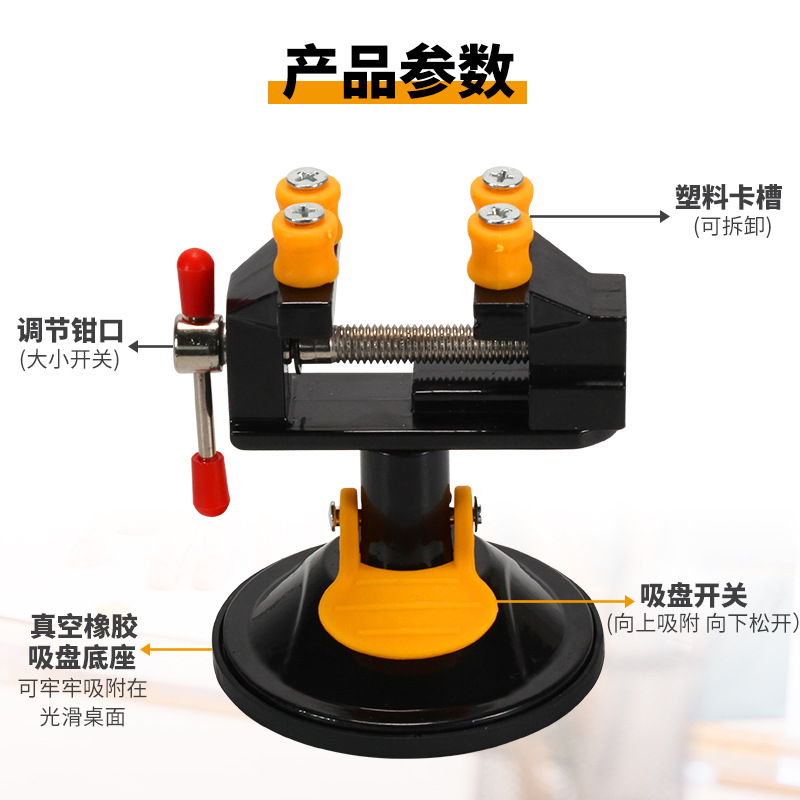 产品参数

塑料卡槽
(可拆卸)

调节钳口
(大小开关)

吸盘开关
(向上吸附 向下松开)

真空橡胶
吸盘底座
可牢牢吸附在
光滑桌面