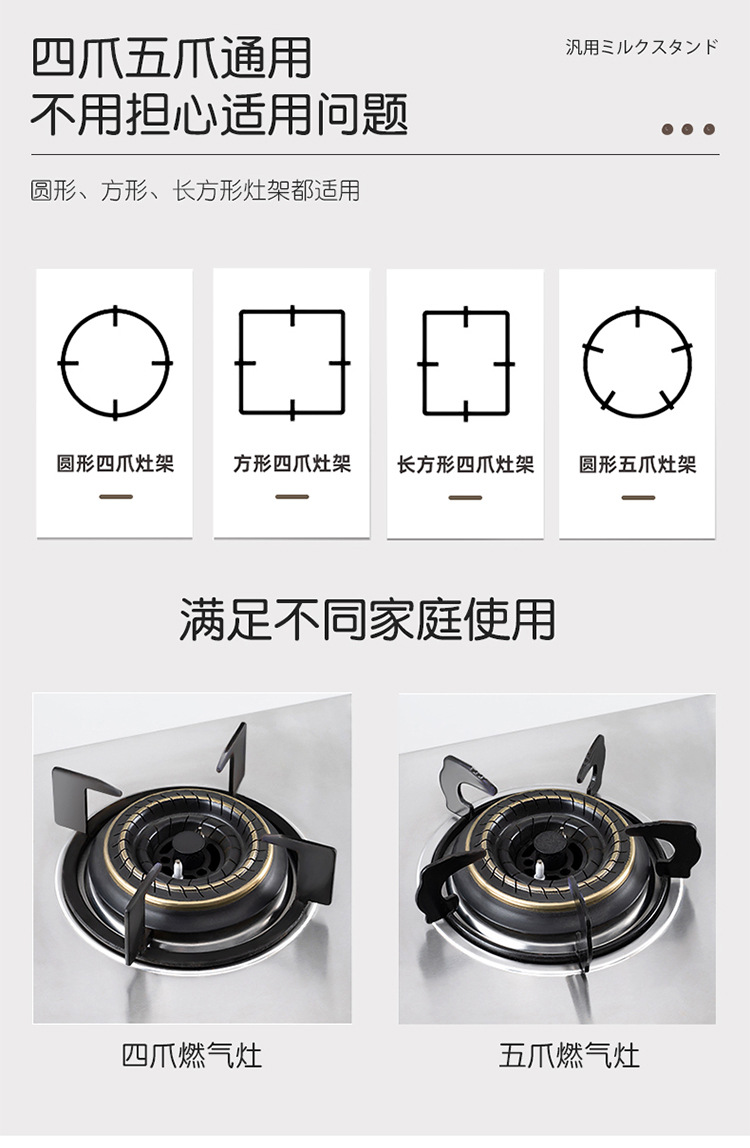 四爪五爪通用
不用担心适用问题

汎用ミルクスタンド

圆形、方形、长方形灶架都适用

圆形四爪灶架

方形四爪灶架

长方形四爪灶架

圆形五爪灶架

满足不同家庭使用

四爪燃气灶

五爪燃气灶