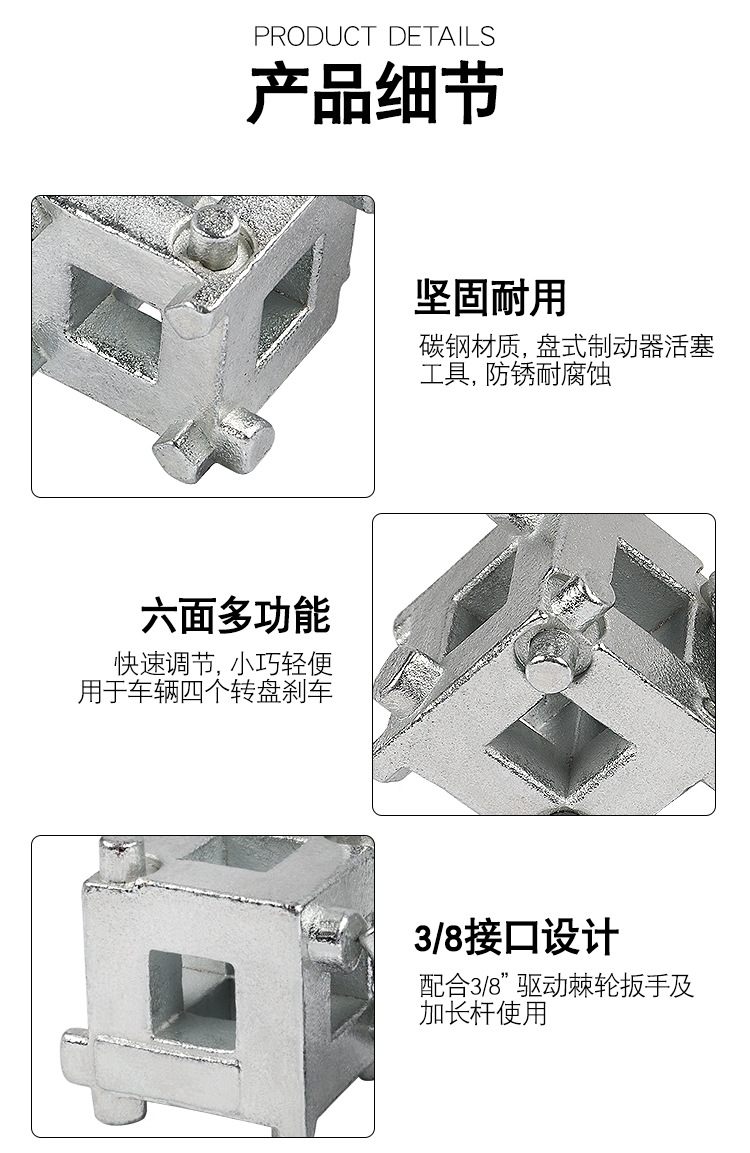 PRODUCT DETAILS
产品细节

坚固耐用
碳钢材质, 盘式制动器活塞工具, 防锈耐腐蚀

六面多功能
快速调节, 小巧轻便
用于车辆四个转盘刹车

3/8接口设计
配合3/8" 驱动棘轮扳手及加长杆使用