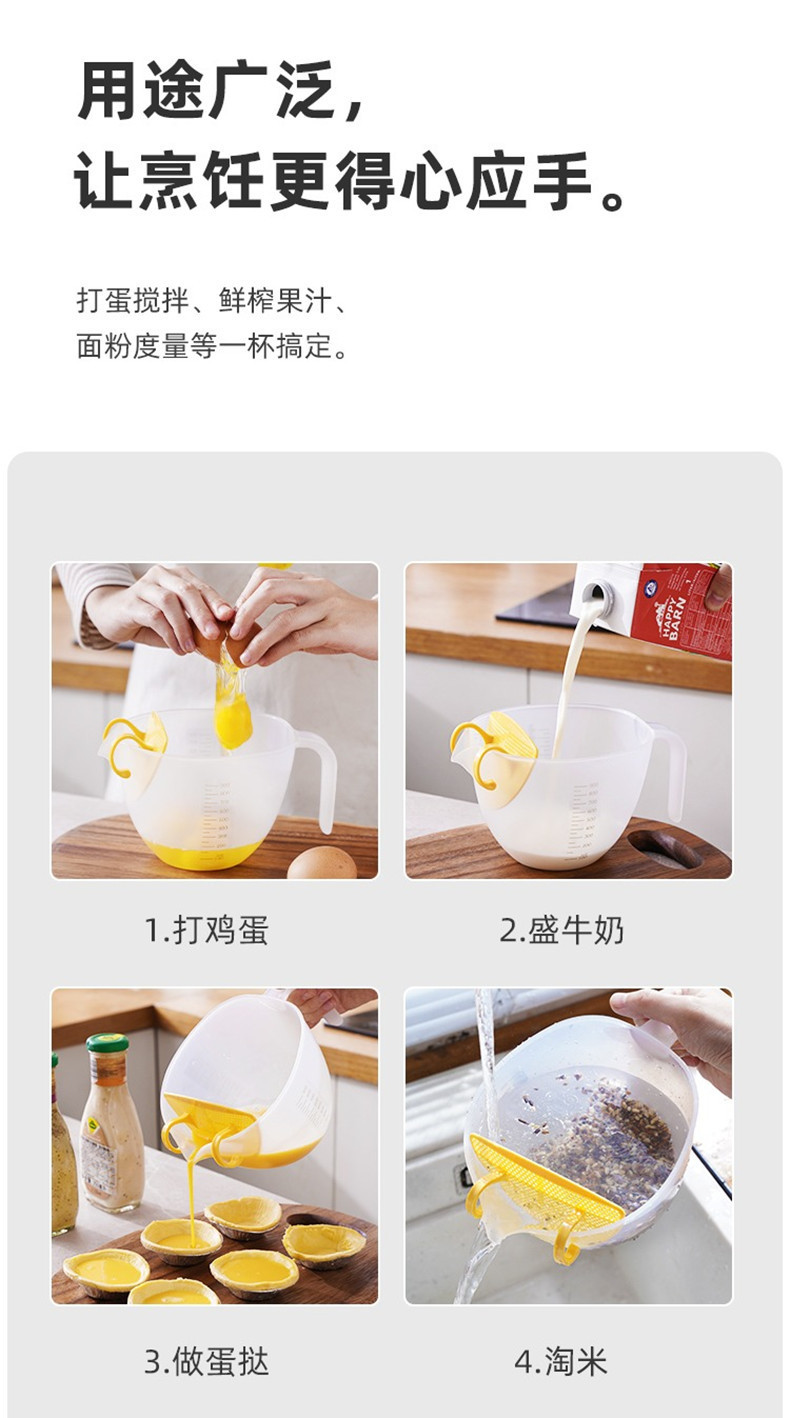 用途广泛，
让烹饪更得心应手。

打蛋搅拌、鲜榨果汁、
面粉度量等一杯搞定。

HAPPY BARN

1.打鸡蛋

2.盛牛奶

3.做蛋挞

4.淘米