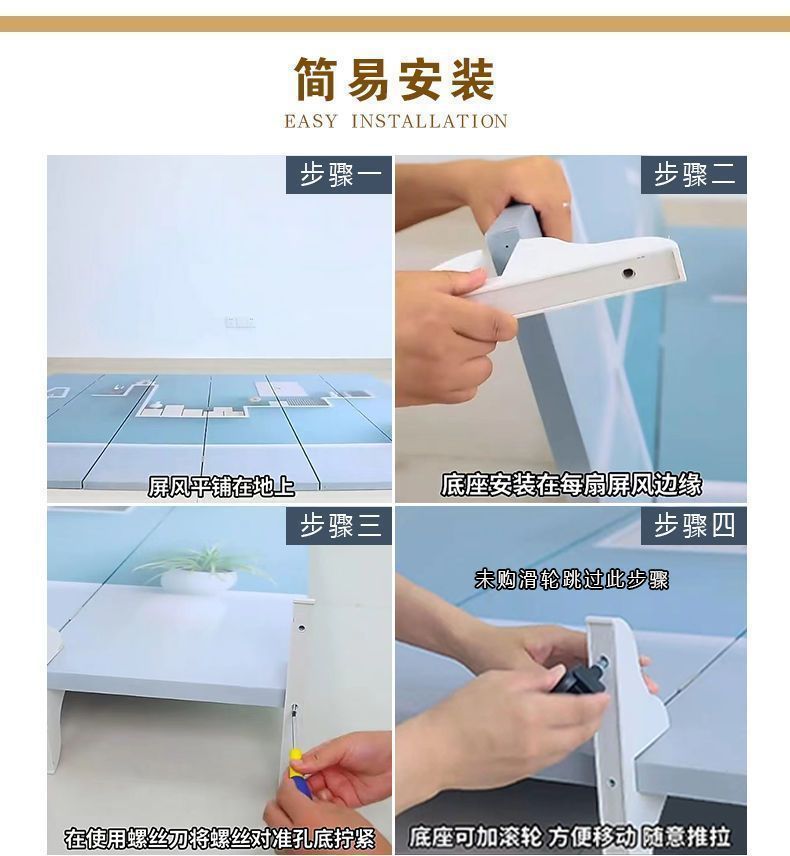 简易安装
EASY INSTALLATION

步骤一
屏风平铺在地上

步骤二
底座安装在每扇屏风边缘

步骤三
在使用螺丝刀将螺丝对准孔底拧紧

步骤四
未购滑轮跳过此步骤
底座可加滚轮 方便移动 随意推拉