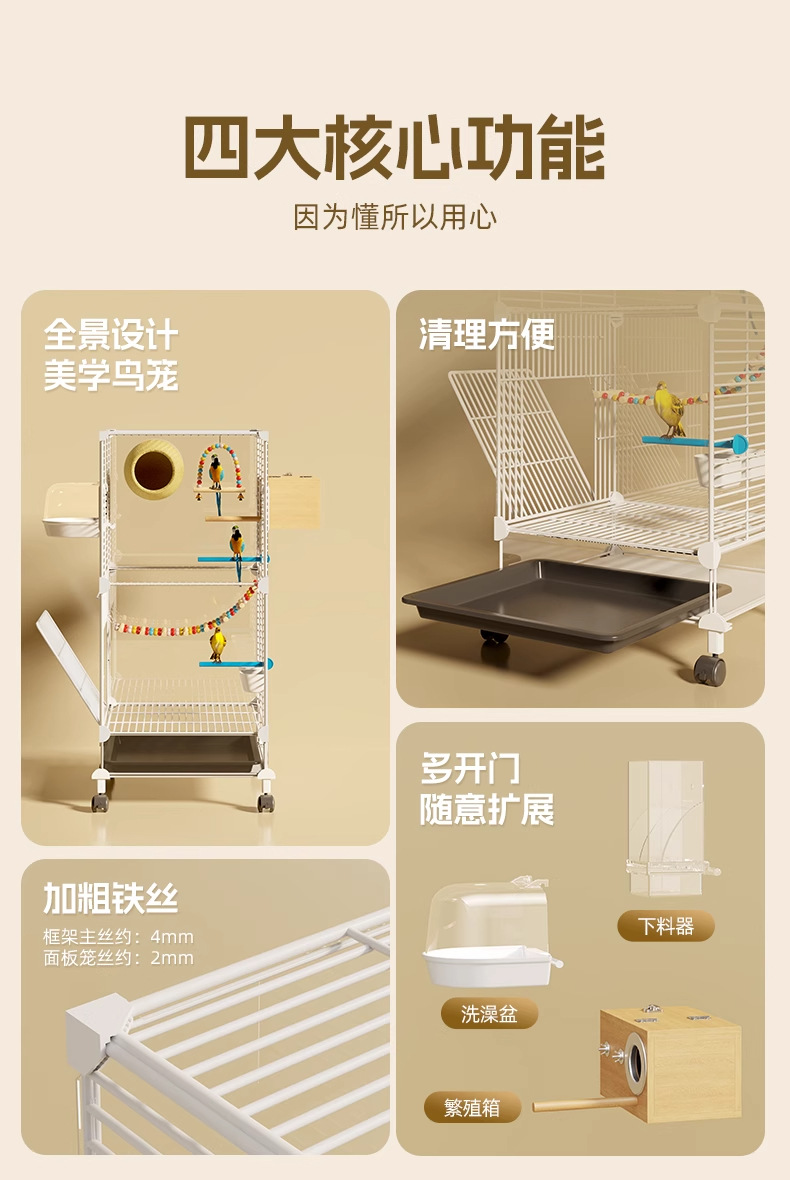 四大核心功能

因为懂所以用心

全景设计
美学鸟笼

清理方便

加粗铁丝

框架主丝约：4mm
面板笼丝约：2mm

多开门
随意扩展

下料器

洗澡盆

繁殖箱