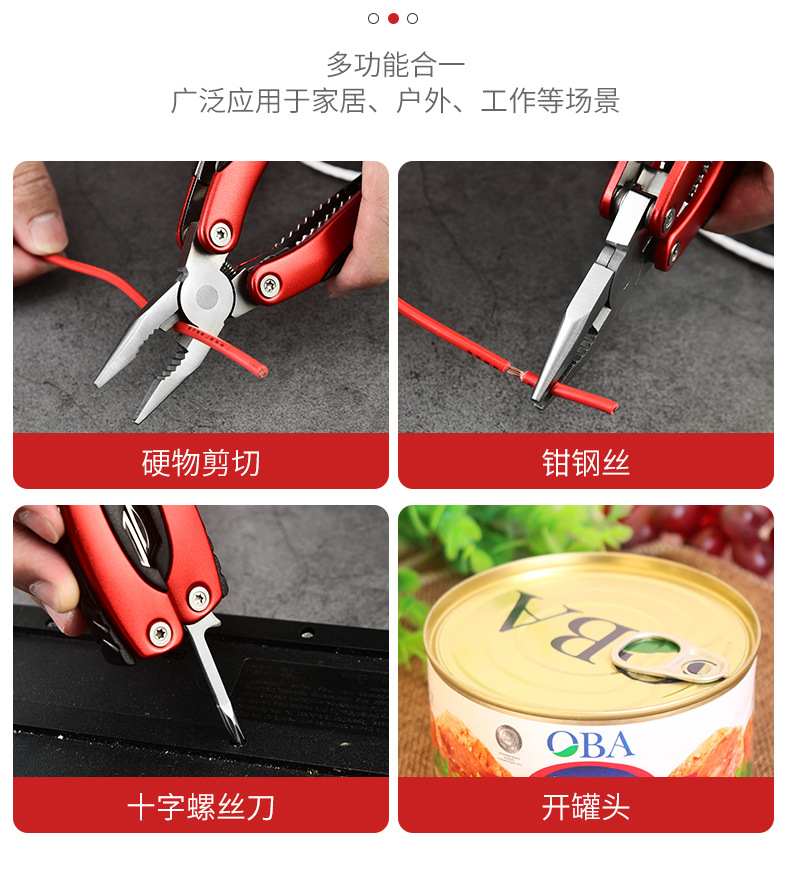 多功能合一
广泛应用于家居、户外、工作等场景

硬物剪切

钳钢丝

十字螺丝刀

OBA

OBA

开罐头