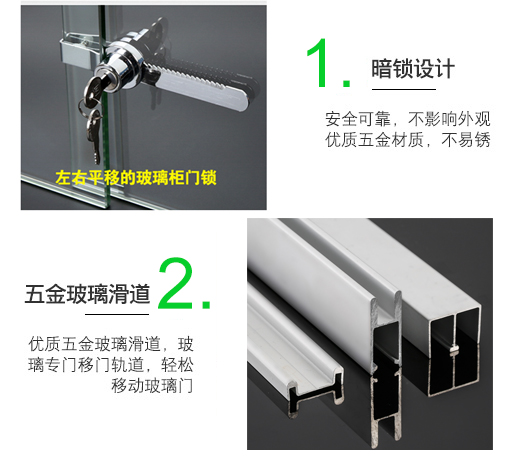 左右平移的玻璃柜门锁

1. 暗锁设计

安全可靠，不影响外观
优质五金材质，不易锈

五金玻璃滑道 2.

优质五金玻璃滑道，玻璃专门移门轨道，轻松移动玻璃门