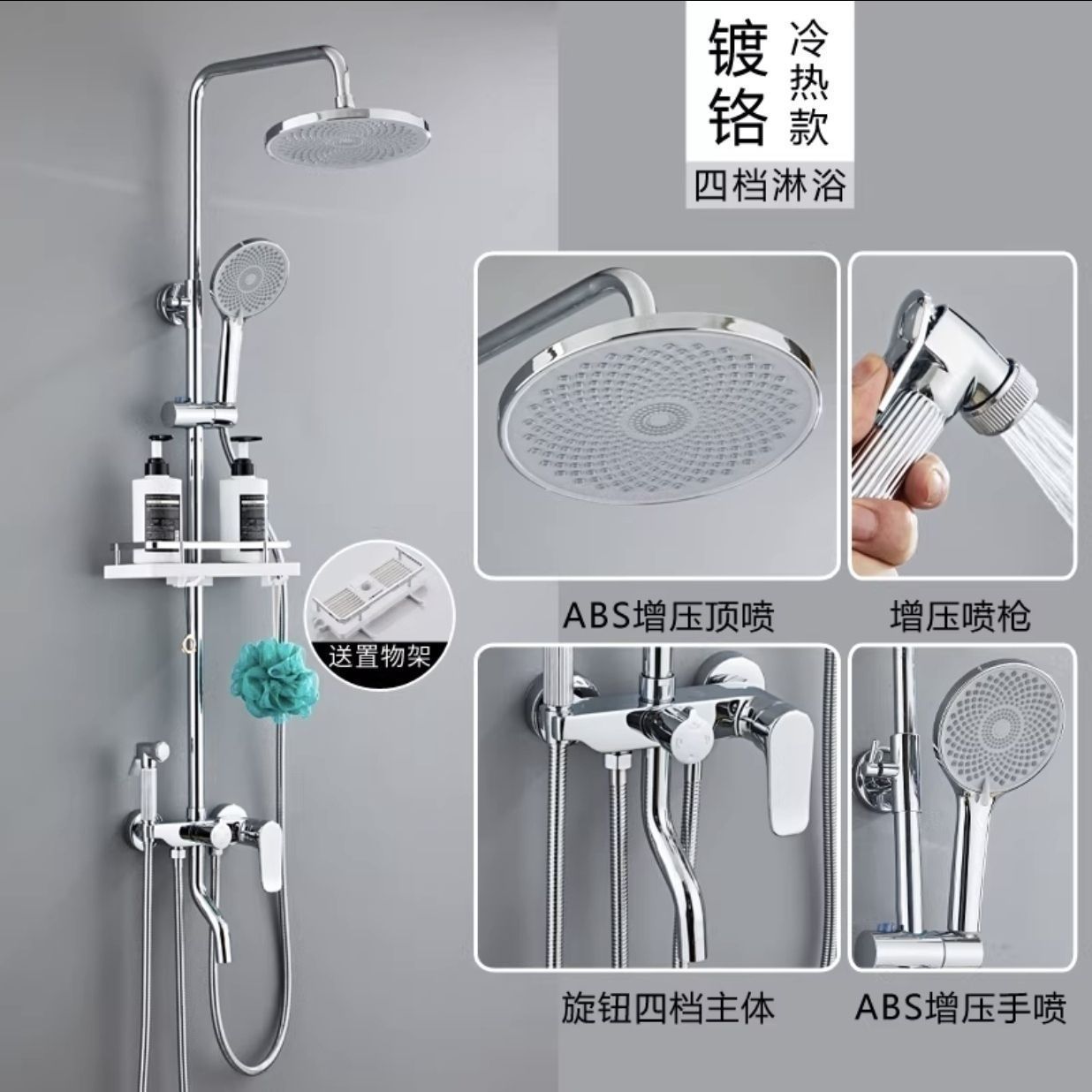 镀铬 冷热款
四档淋浴

送置物架

ABS增压顶喷

增压喷枪

旋钮四档主体

ABS增压手喷