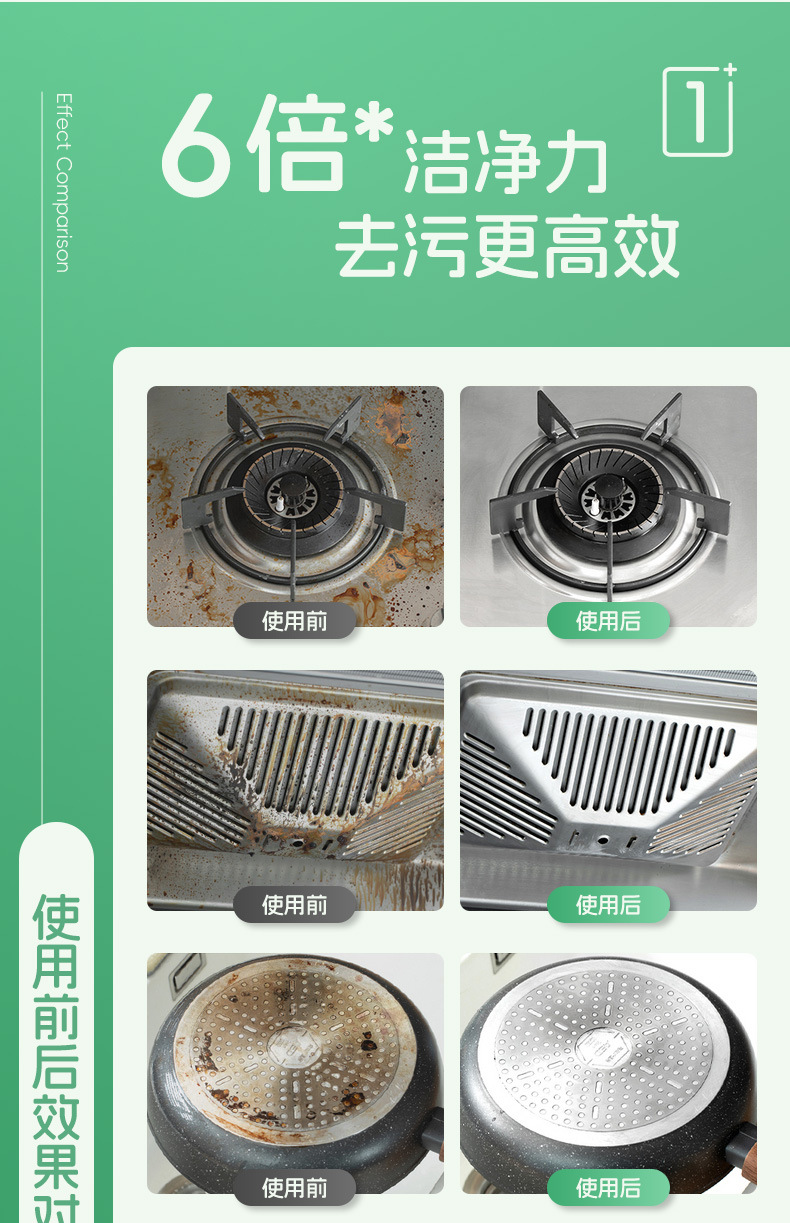 Effect Comparison

6倍* 洁净力
去污更高效

1+

使用前
使用后
使用前
使用后
使用前
使用后

使用前后效果对