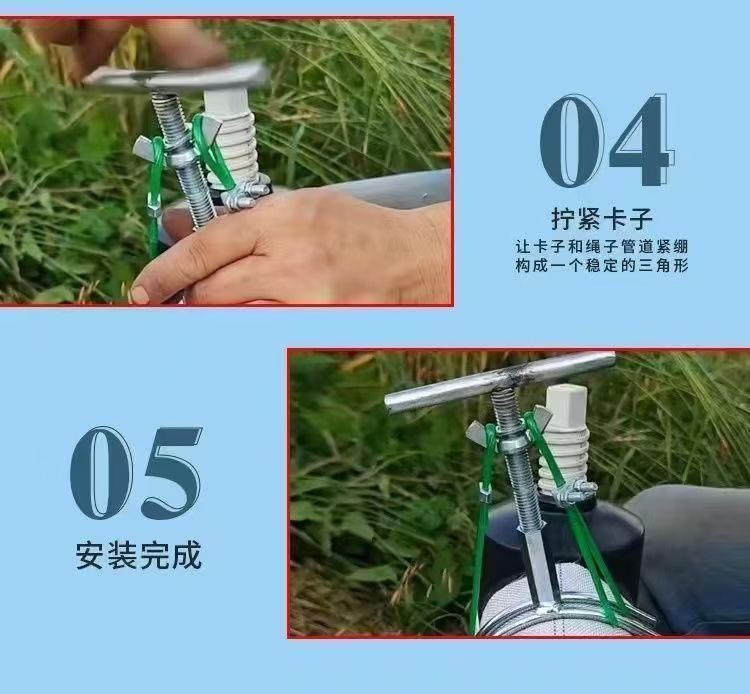 04
拧紧卡子
让卡子和绳子管道紧绷
构成一个稳定的三角形

05
安装完成