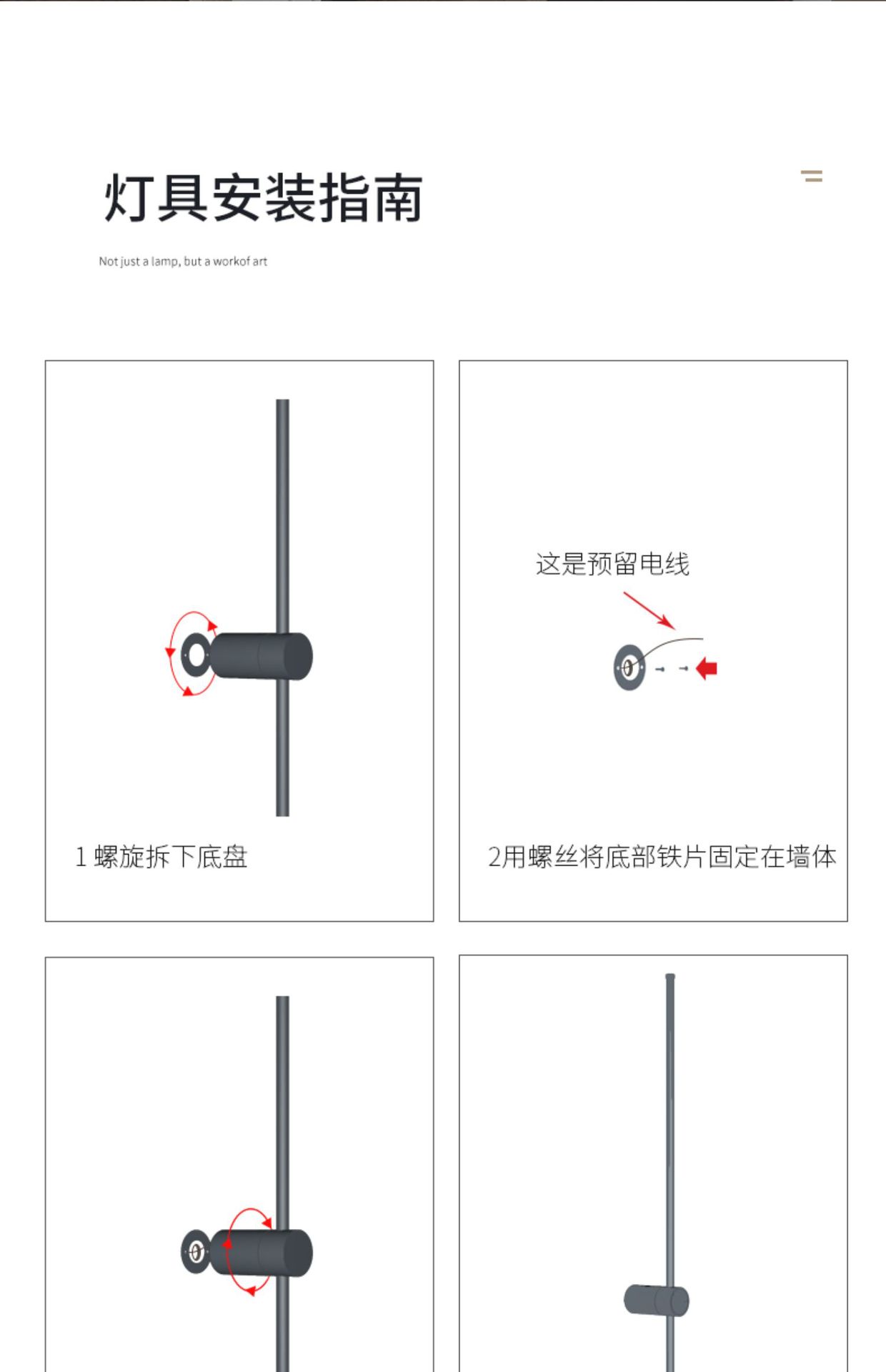 灯具安装指南

Not just a lamp, but a workof art

1 螺旋拆下底盘

这是预留电线

2用螺丝将底部铁片固定在墙体