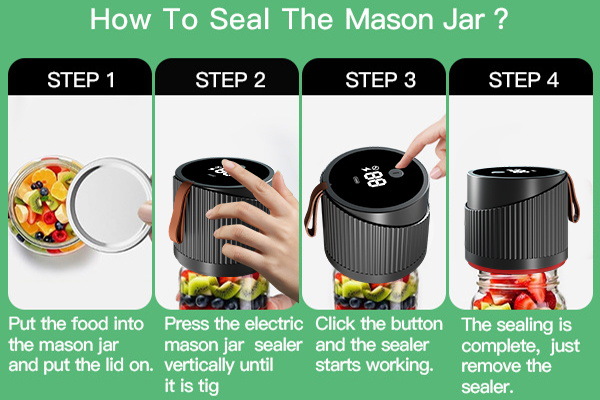 How To Seal The Mason Jar ?

STEP 1

Put the food into the mason jar and put the lid on.

STEP 2

Press the electric mason jar sealer vertically until it is tig

STEP 3

88

Click the button and the sealer starts working.

STEP 4

The sealing is complete, just remove the sealer.