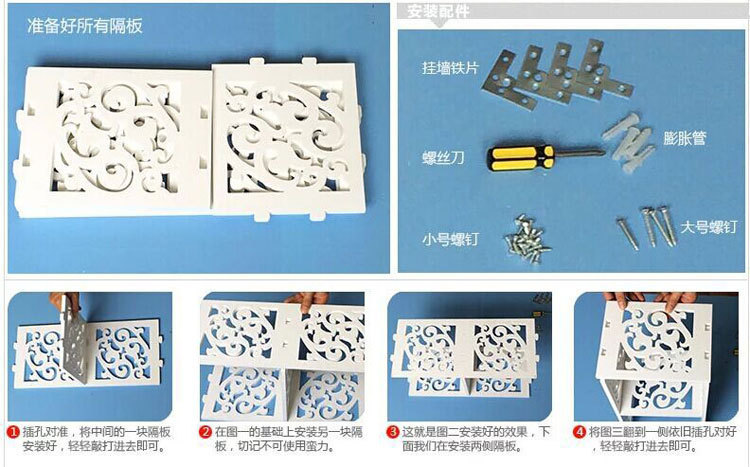 准备好所有隔板

安装配件

挂墙铁片

膨胀管

螺丝刀

小号螺钉

大号螺钉

1 插孔对准，将中间的一块隔板安装好，轻轻敲打进去即可。

2 在图一的基础上安装另一块隔板，切记不可使用蛮力。

3 这就是图二安装好的效果，下面我们在安装两侧隔板。

4 将图三翻到一侧依旧插孔对好，轻轻敲打进去即可。