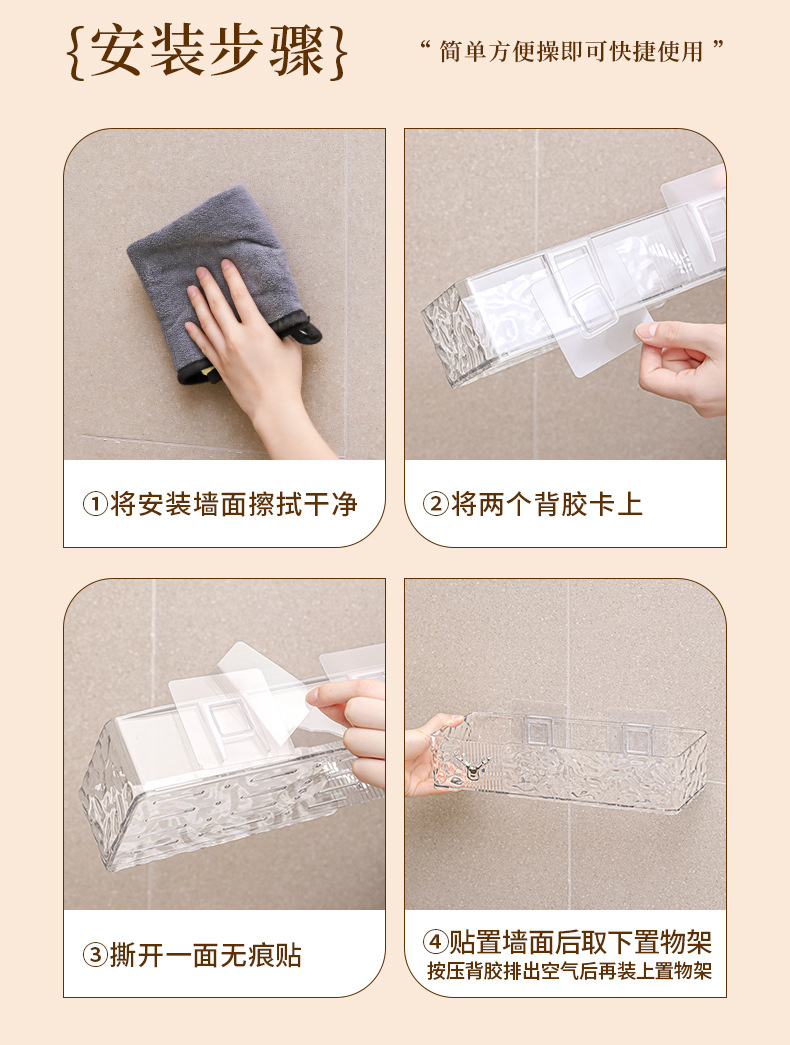 {安装步骤}

“ 简单方便操即可快捷使用 ”

①将安装墙面擦拭干净

②将两个背胶卡上

③撕开一面无痕贴

④贴置墙面后取下置物架
按压背胶排出空气后再装上置物架