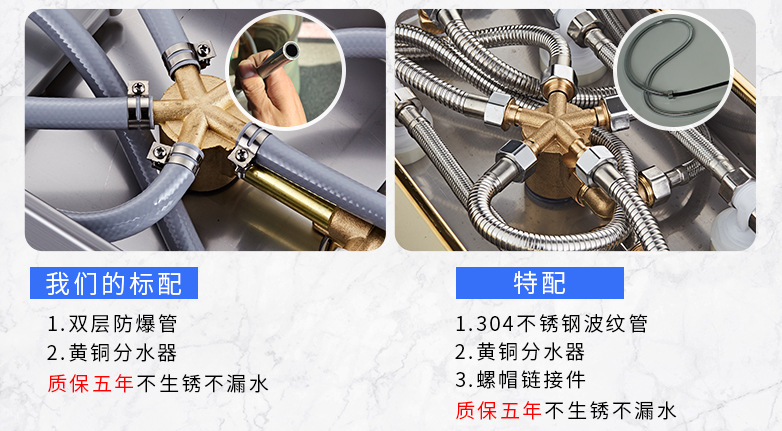 我们的标配

1.双层防爆管
2.黄铜分水器
质保五年不生锈不漏水

特配

1.304不锈钢波纹管
2.黄铜分水器
3.螺帽链接件
质保五年不生锈不漏水