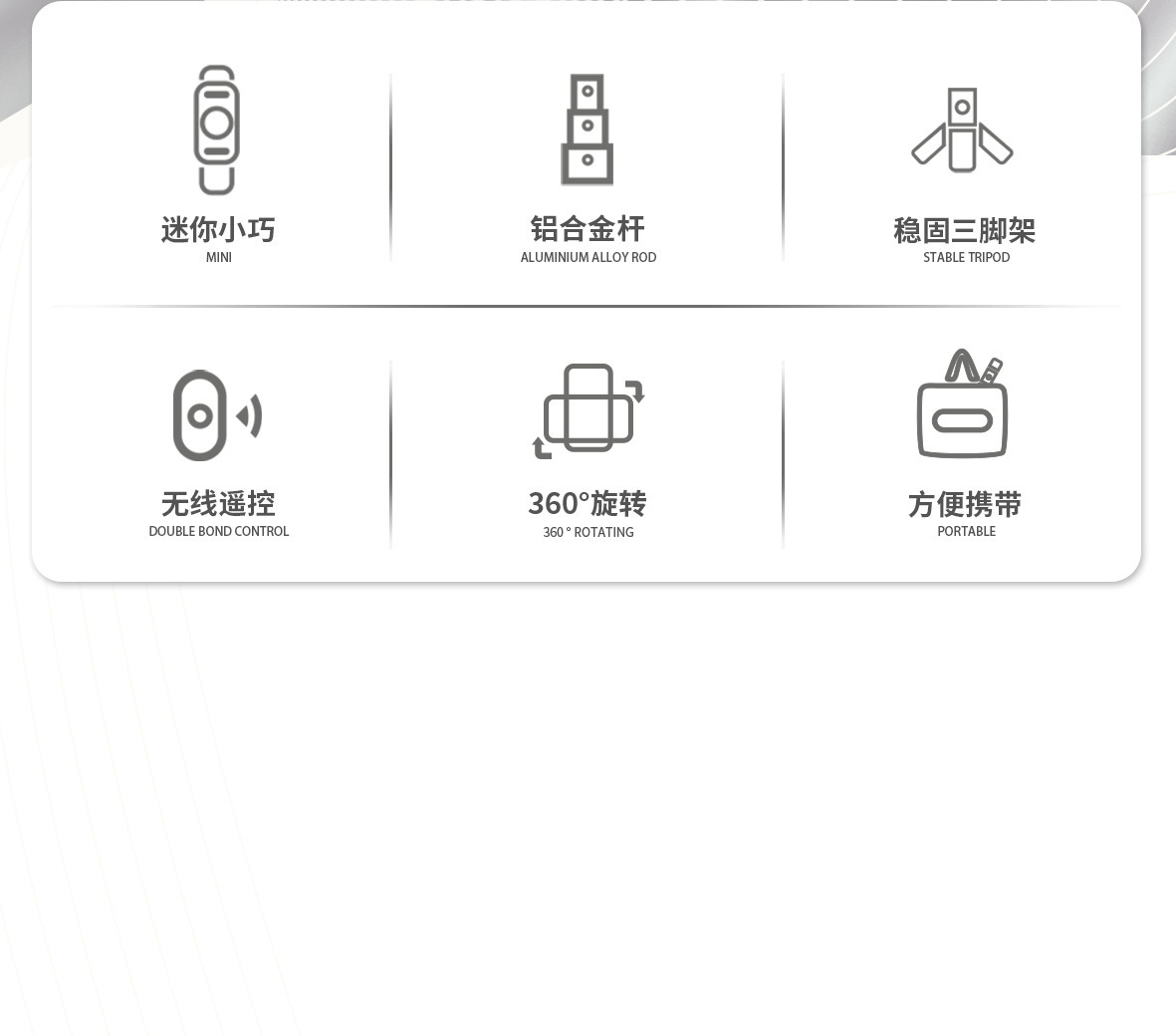 迷你小巧
MINI

铝合金杆
ALUMINIUM ALLOY ROD

稳固三脚架
STABLE TRIPOD

无线遥控
DOUBLE BOND CONTROL

360°旋转
360 ° ROTATING

方便携带
PORTABLE