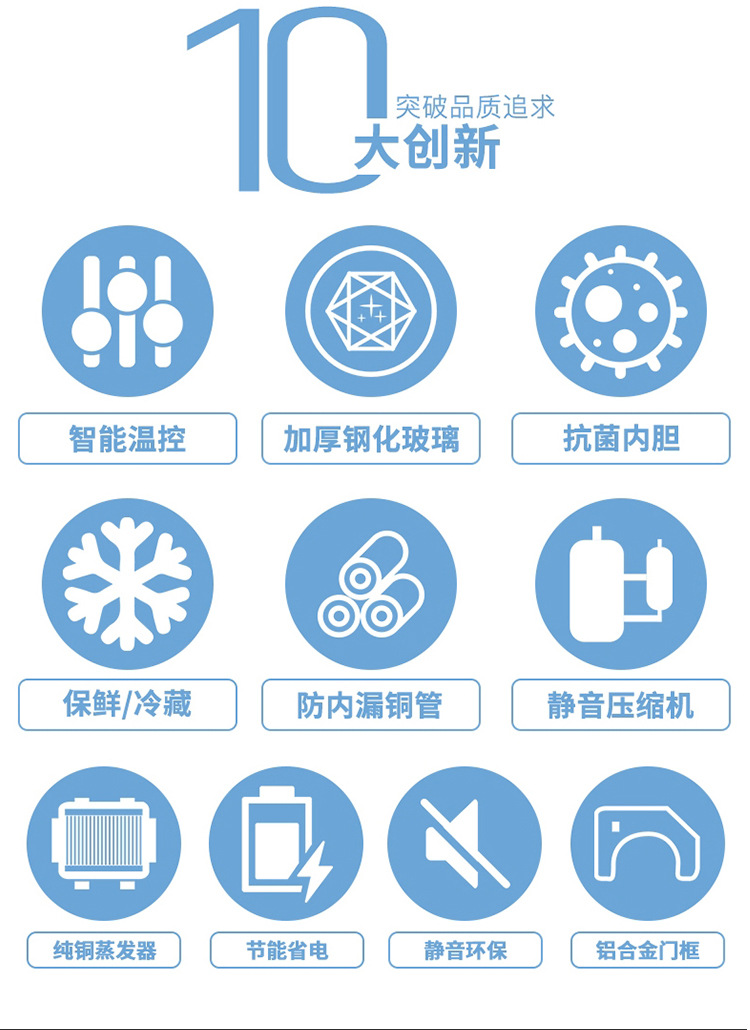 10
突破品质追求
大创新

智能温控

加厚钢化玻璃

抗菌内胆

保鲜/冷藏

防内漏铜管

静音压缩机

纯铜蒸发器

节能省电

静音环保

铝合金门框