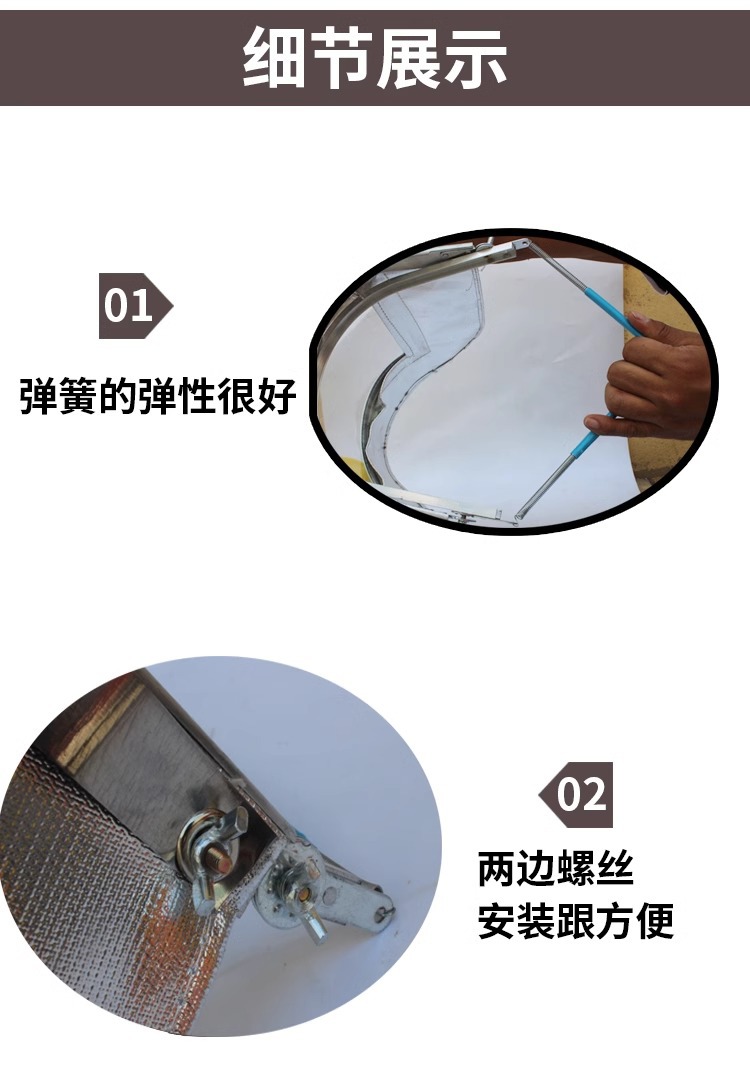 细节展示

01

弹簧的弹性很好

02

两边螺丝
安装跟方便