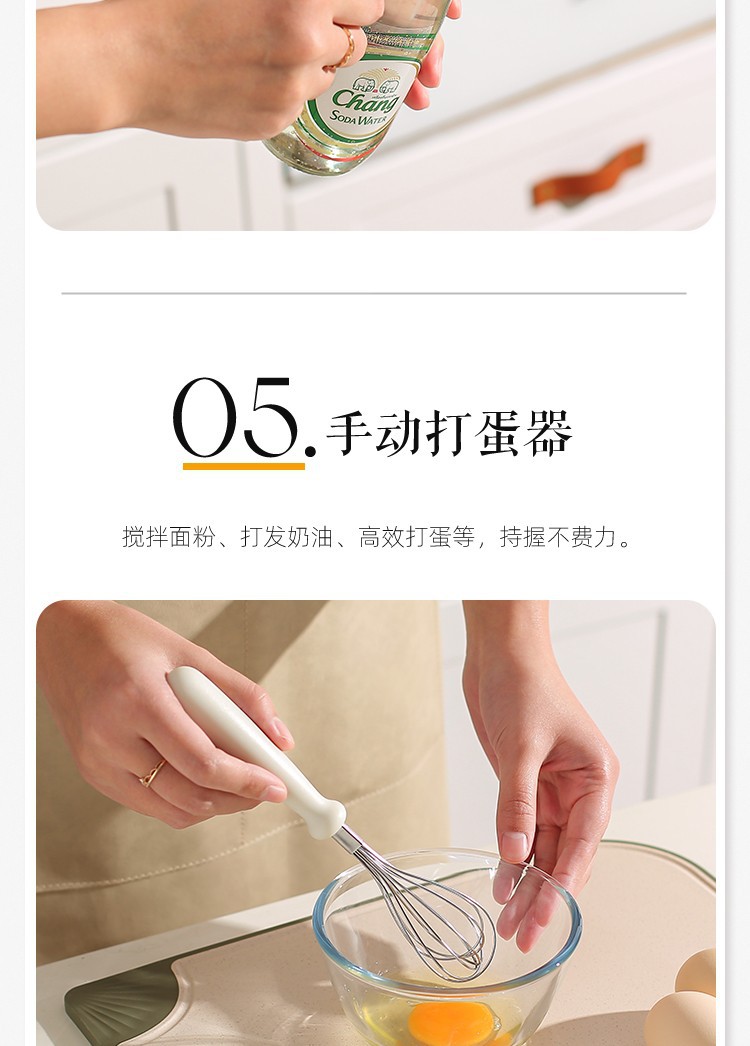 Chang
SODA WATER

05. 手动打蛋器

搅拌面粉、打发奶油、高效打蛋等，持握不费力。