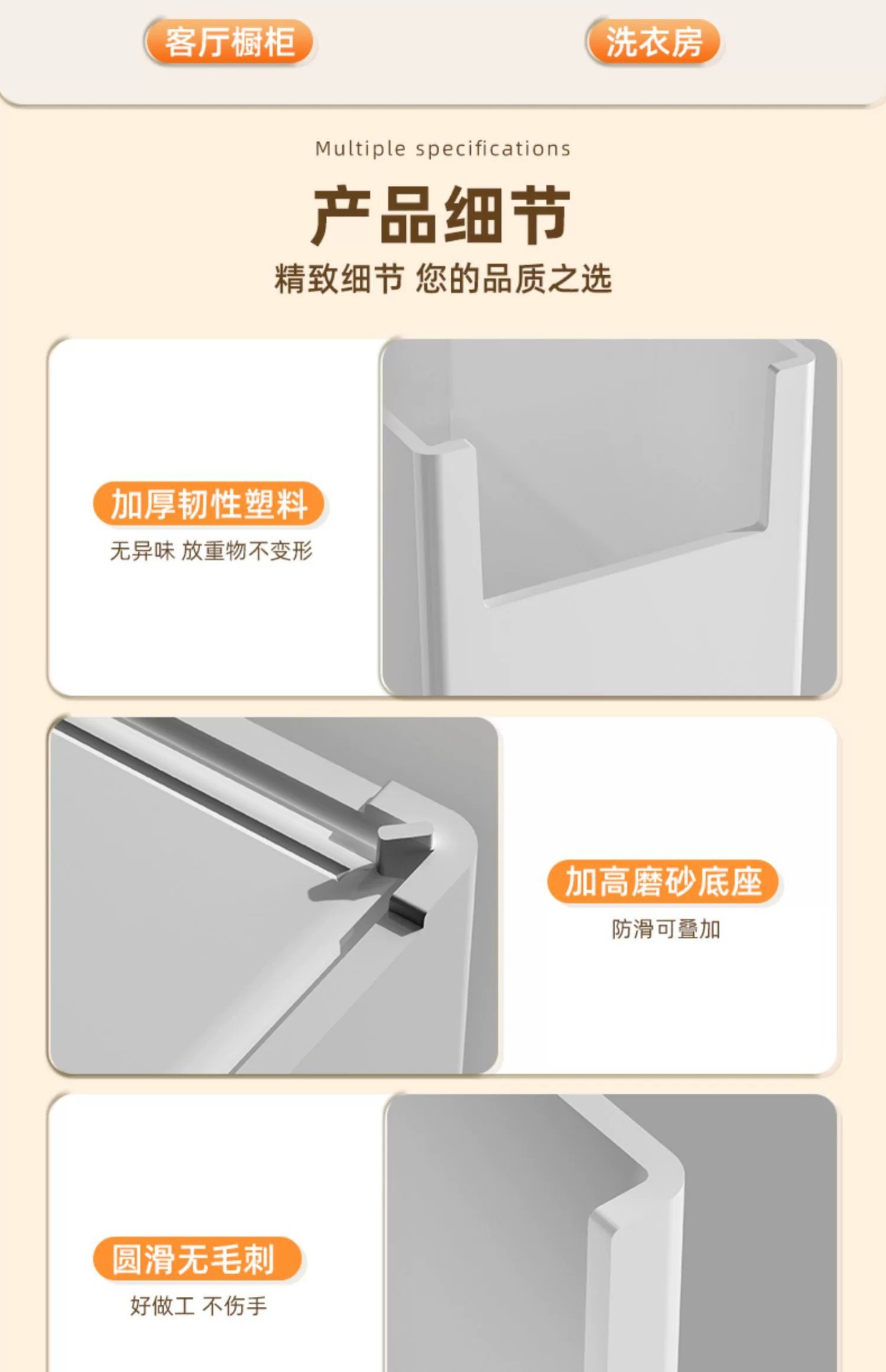 客厅橱柜

洗衣房

Multiple specifications

产品细节

精致细节 您的品质之选

加厚韧性塑料

无异味 放重物不变形

加高磨砂底座

防滑可叠加

圆滑无毛刺

好做工 不伤手