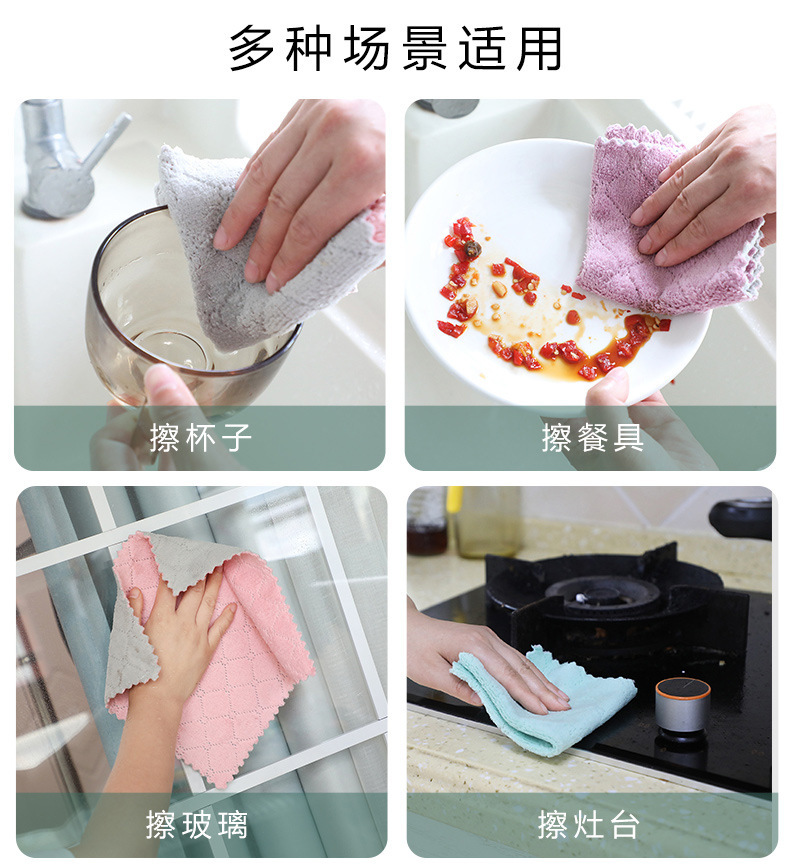 多种场景适用

擦杯子

擦餐具

擦玻璃

擦灶台