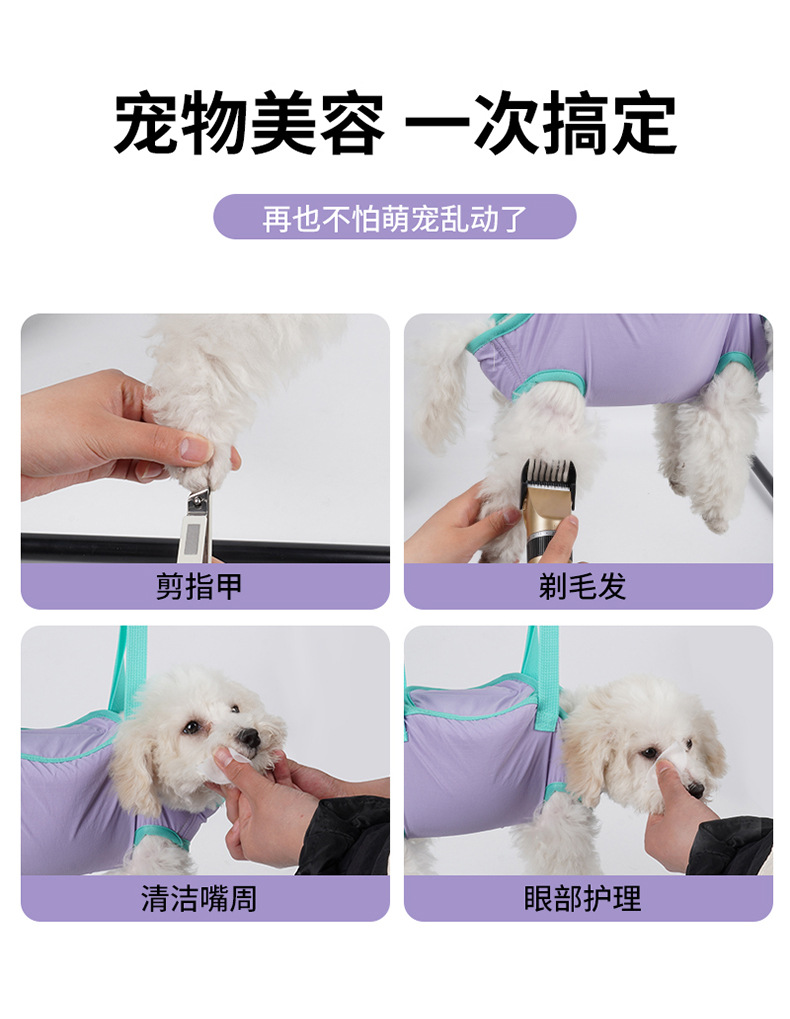 宠物美容 一次搞定

再也不怕萌宠乱动了

剪指甲

剃毛发

清洁嘴周

眼部护理