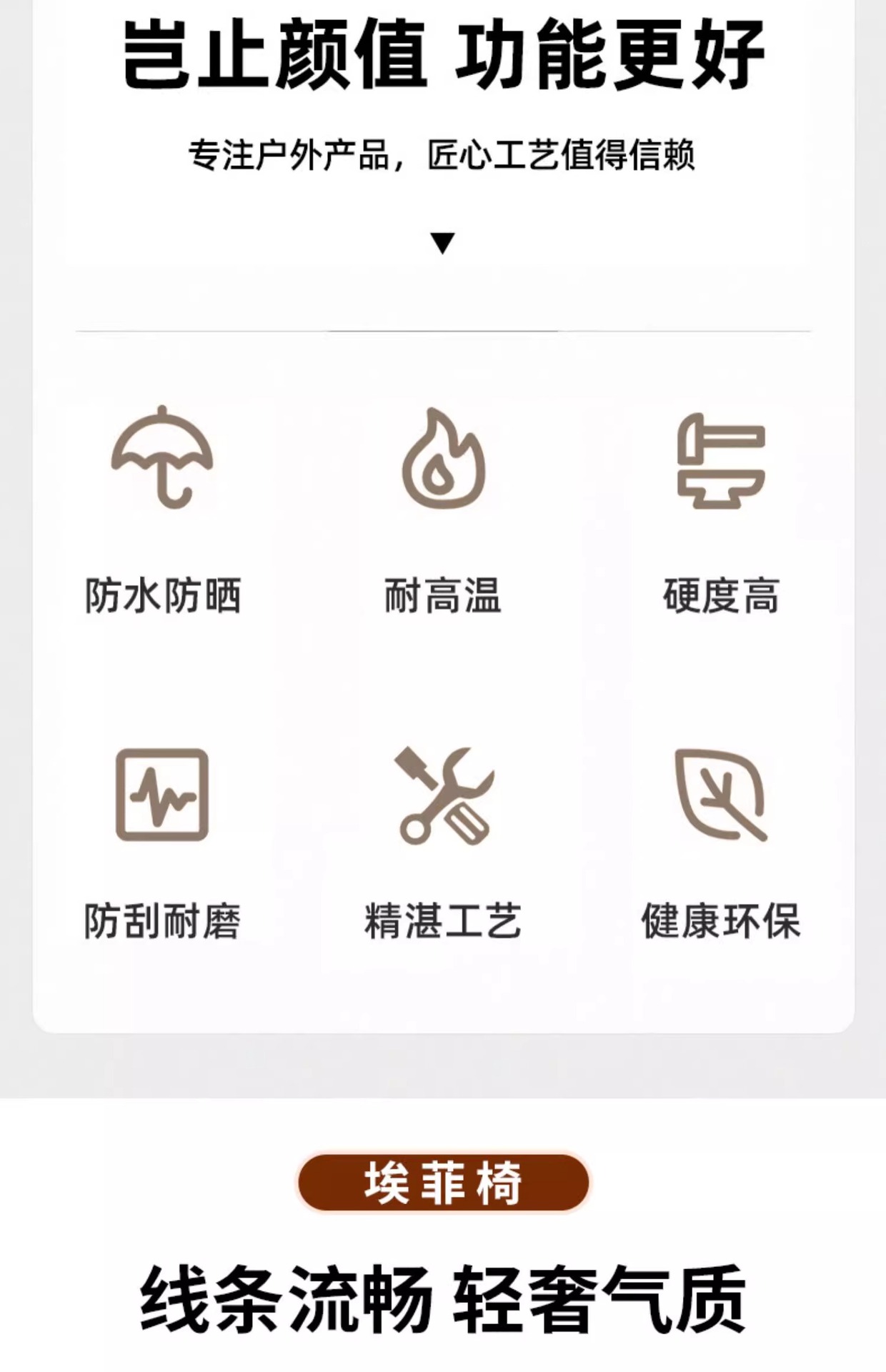 岂止颜值 功能更好

专注户外产品，匠心工艺值得信赖

▼

防水防晒

耐高温

硬度高

防刮耐磨

精湛工艺

健康环保

埃菲椅

线条流畅 轻奢气质