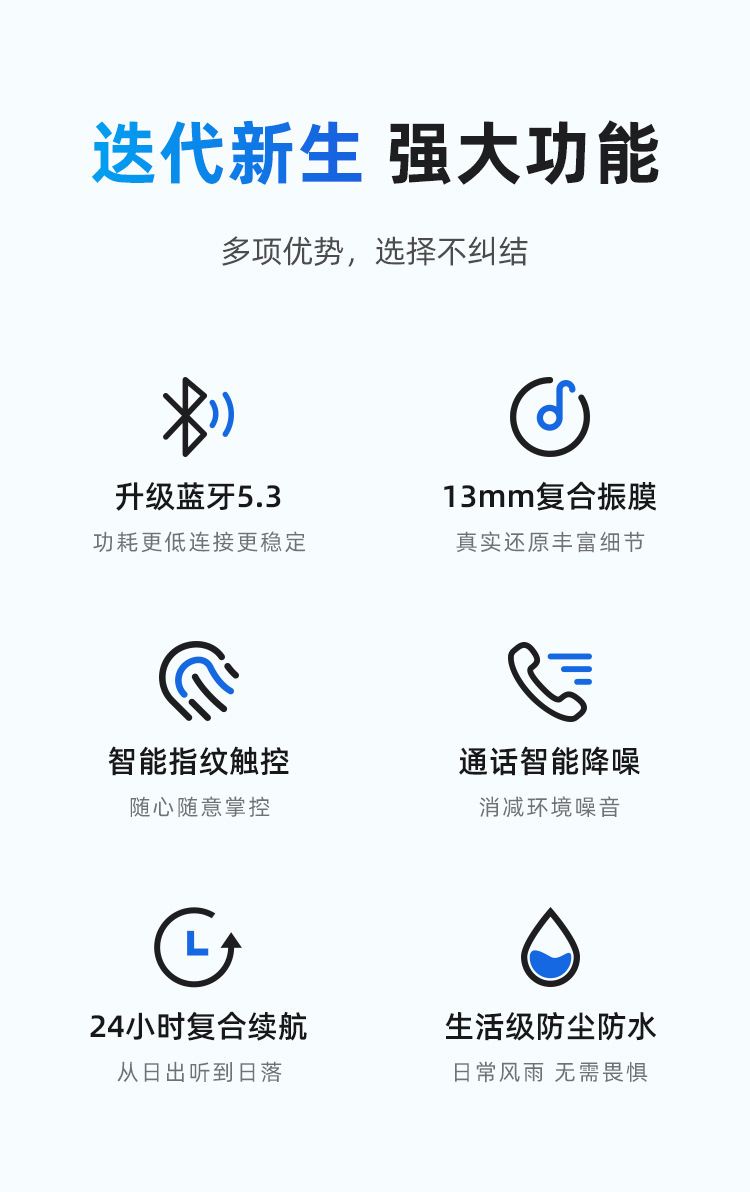 迭代新生 强大功能

多项优势，选择不纠结

升级蓝牙5.3

功耗更低连接更稳定

13mm复合振膜

真实还原丰富细节

智能指纹触控

随心随意掌控

通话智能降噪

消减环境噪音

24小时复合续航

从日出听到日落

生活级防尘防水

日常风雨 无需畏惧