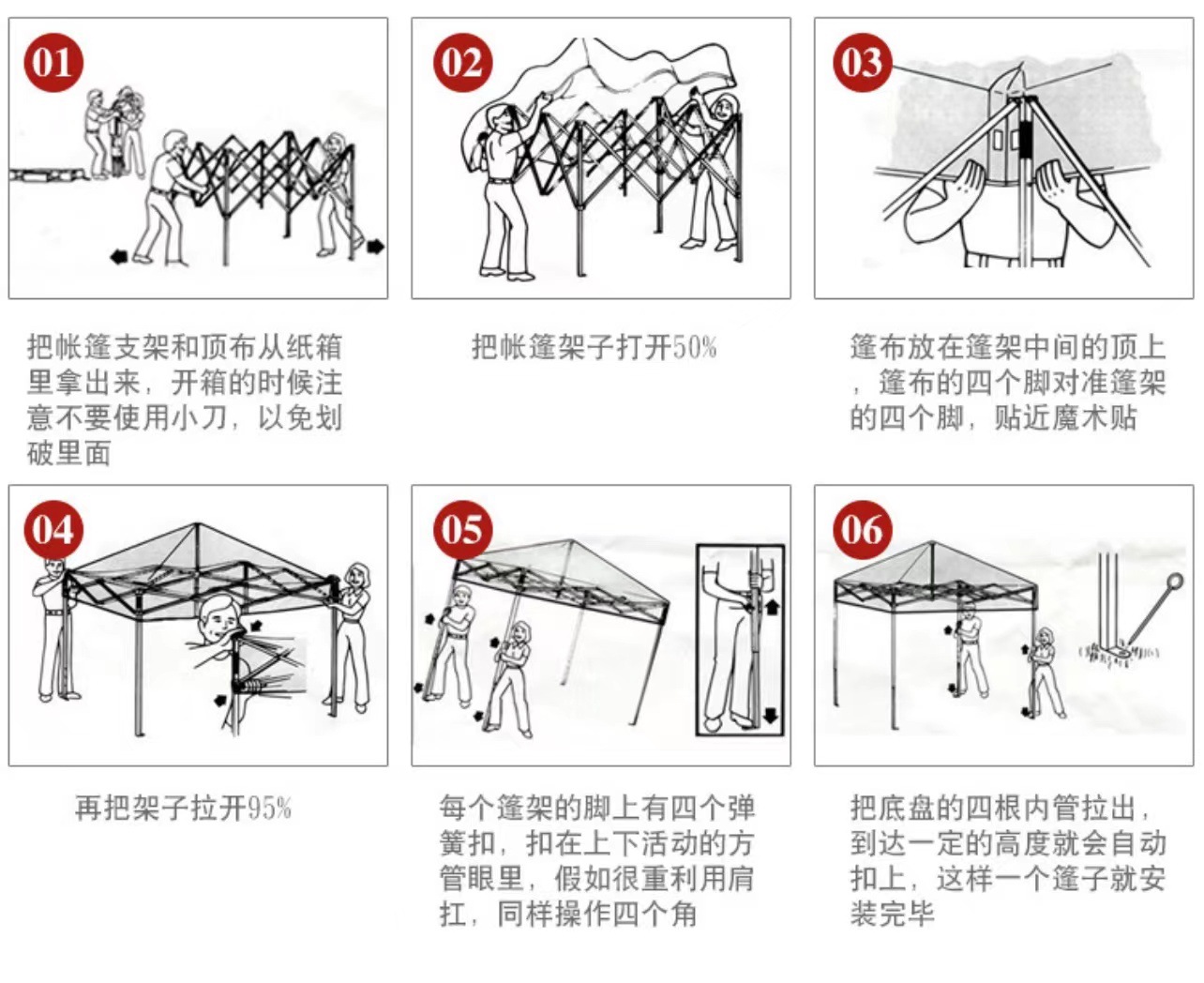 01

把帐篷支架和顶布从纸箱里拿出来，开箱的时候注意不要使用小刀，以免划破里面

02

把帐篷架子打开50%

03

篷布放在篷架中间的顶上，篷布的四个脚对准篷架的四个脚，贴近魔术贴

04

再把架子拉开95%

05

每个篷架的脚上有四个弹簧扣，扣在上下活动的方管眼里，假如很重利用肩扛，同样操作四个角

06

把底盘的四根内管拉出，到达一定的高度就会自动扣上，这样一个篷子就安装完毕