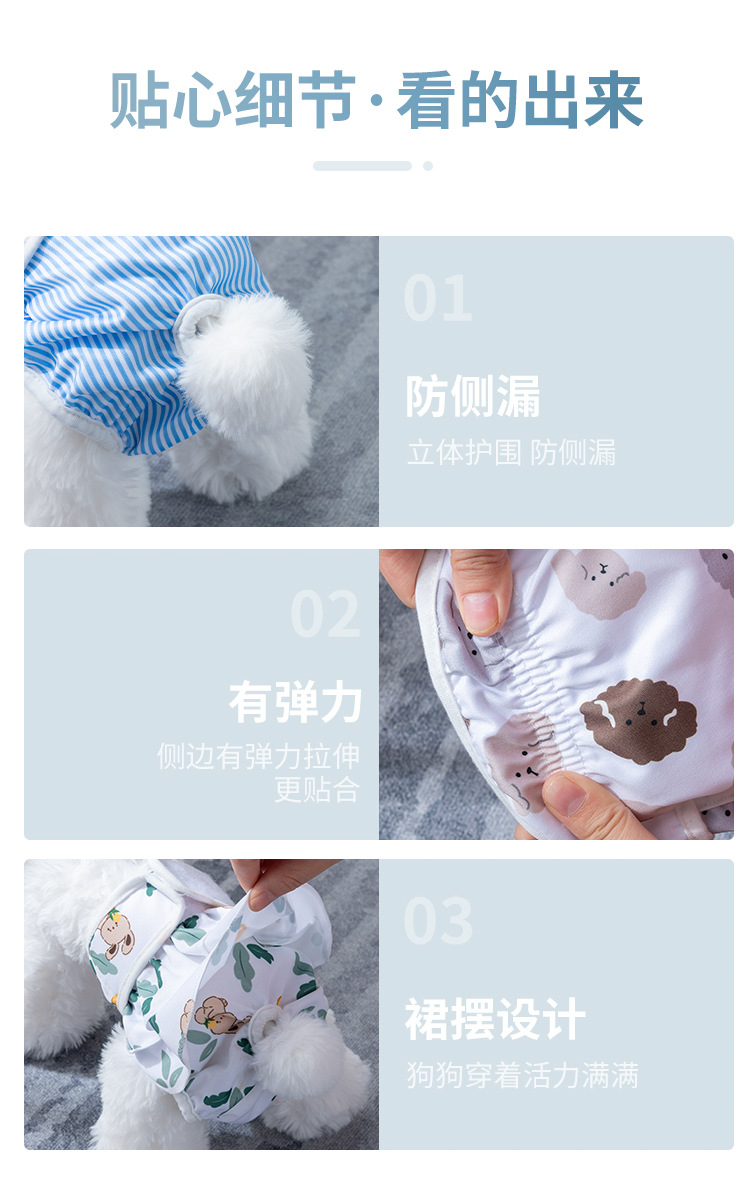 贴心细节·看的出来

01

防侧漏

立体护围 防侧漏

02

有弹力

侧边有弹力拉伸
更贴合

03

裙摆设计

狗狗穿着活力满满