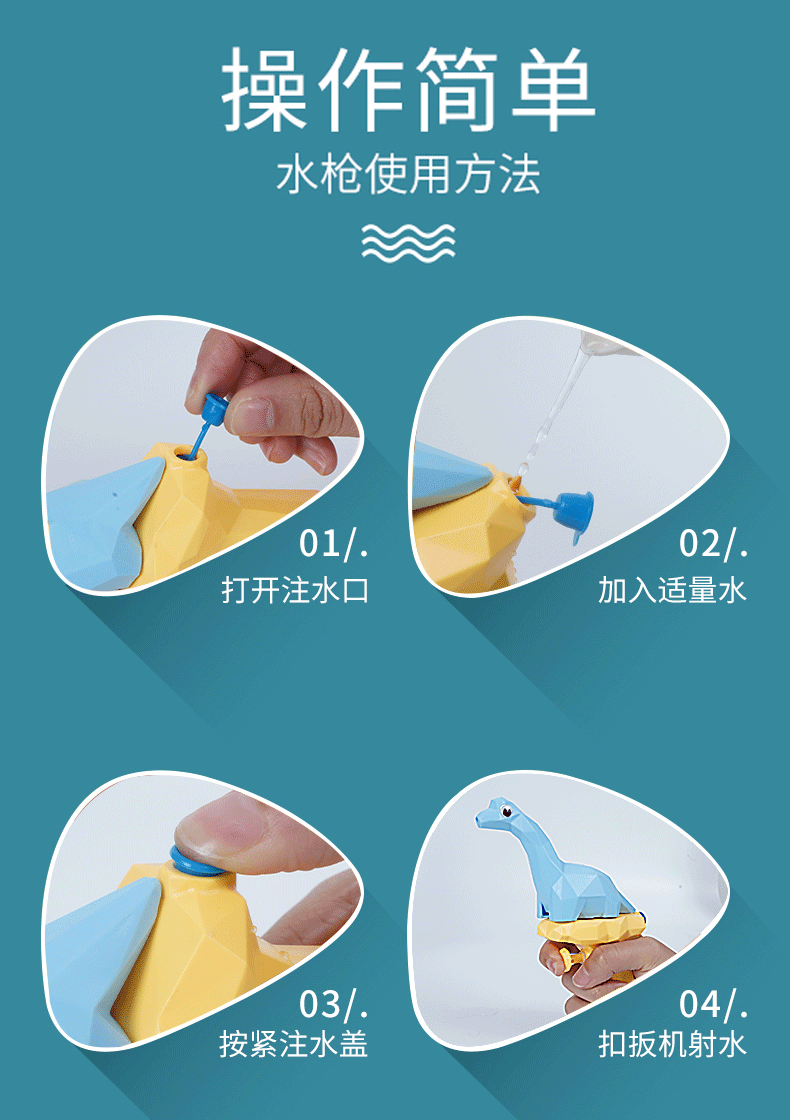 操作简单

水枪使用方法

01/.
打开注水口

02/.
加入适量水

03/.
按紧注水盖

04/.
扣扳机射水