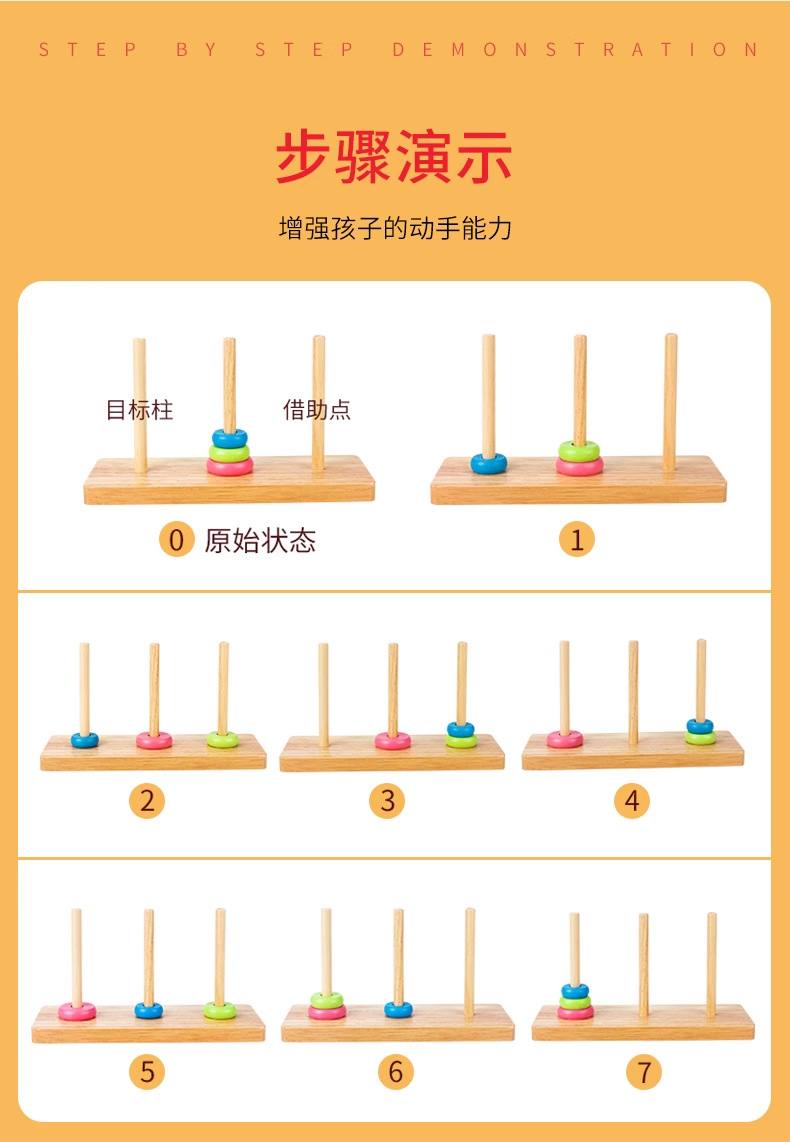 STEP BY STEP DEMONSTRATION

步骤演示

增强孩子的动手能力

目标柱

借助点

0 原始状态

1

2

3

4

5

6

7